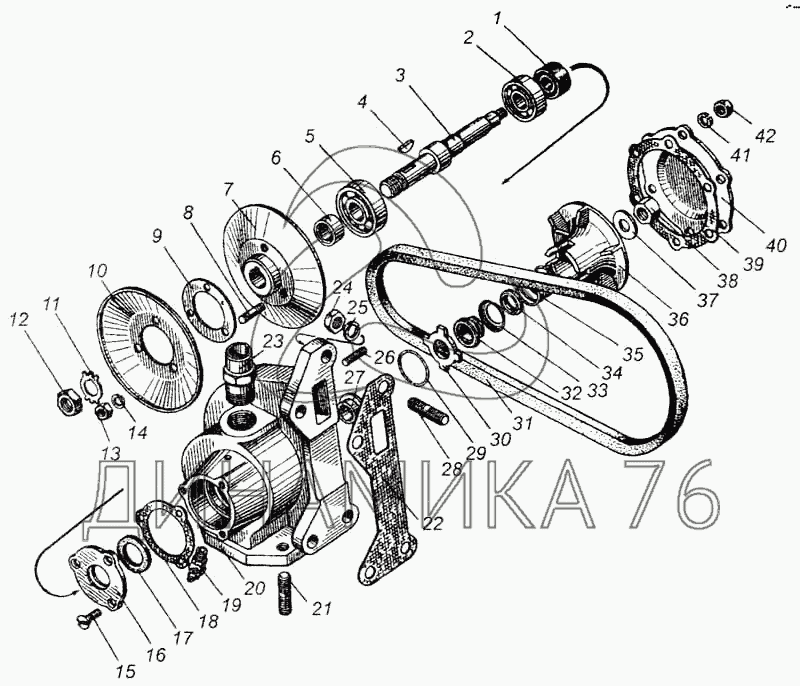 1
2
3
4
5
6
7
8
9
10
11
12
13
14
15
16
17
18
19
20
21
22
23
24
25
26
27
28
29
30
31
32
33
34
35
36
37
38
39
40
41
42
ДИНАМИКА 76