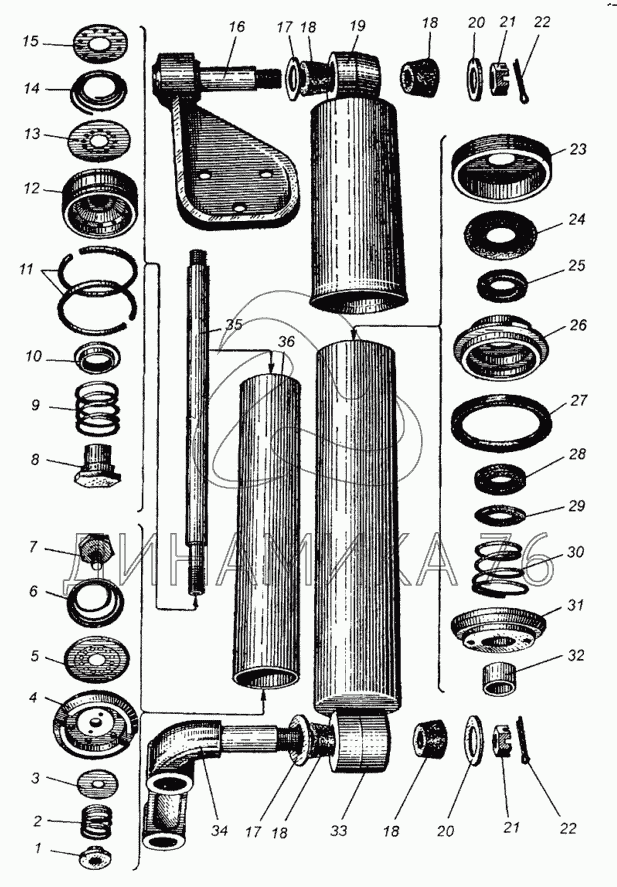 15
14
13
12
11
10
9
8
7
6
5
4
3
2
1
16
17
18
19
18
20
21
22
23
24
25
26
27
28
29
30
31
32
35
36
34
17
18
33
18
20
21
22
ДИНАМИКА 76