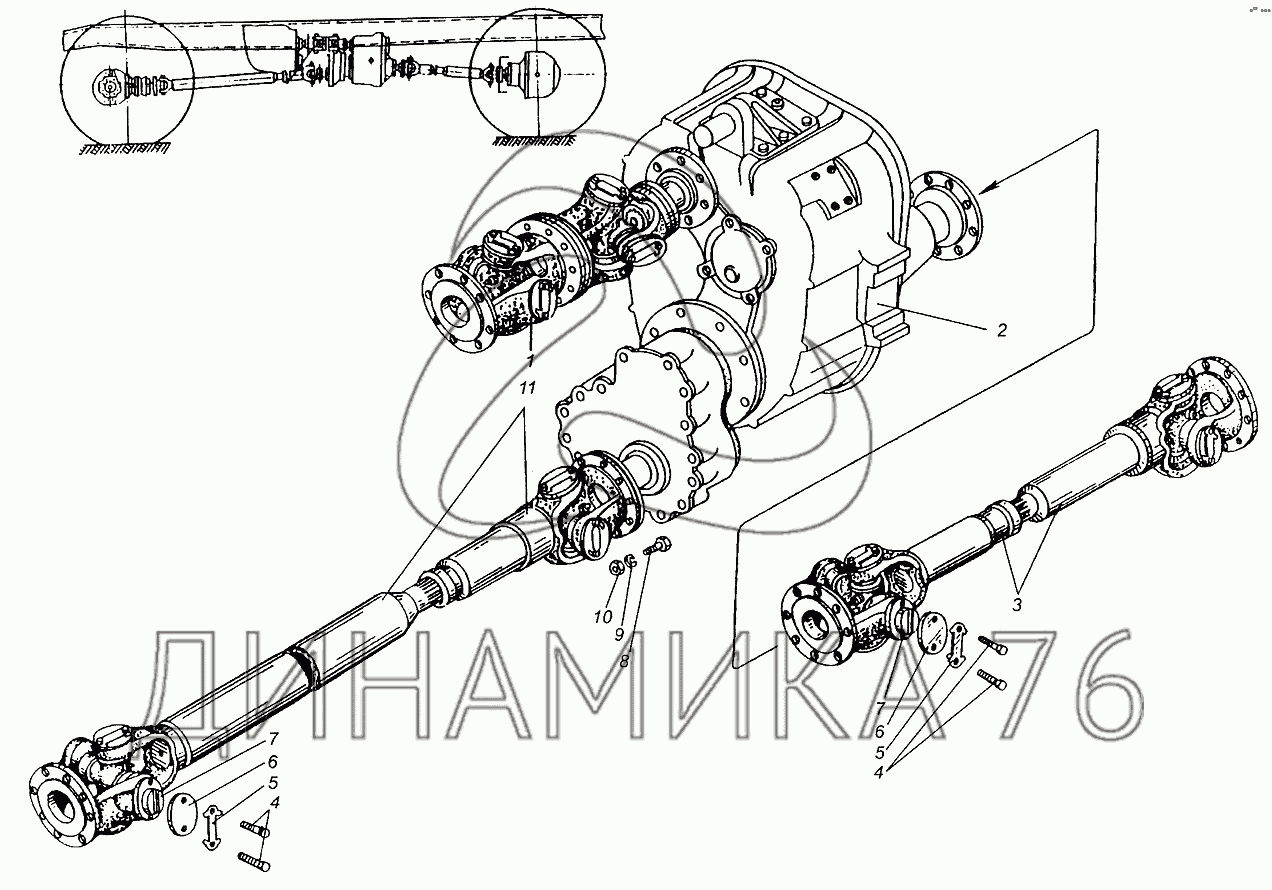 2
1
11
3
10
9
8
7
6
5
4
7
6
5
4
ДИНАМИКА 76