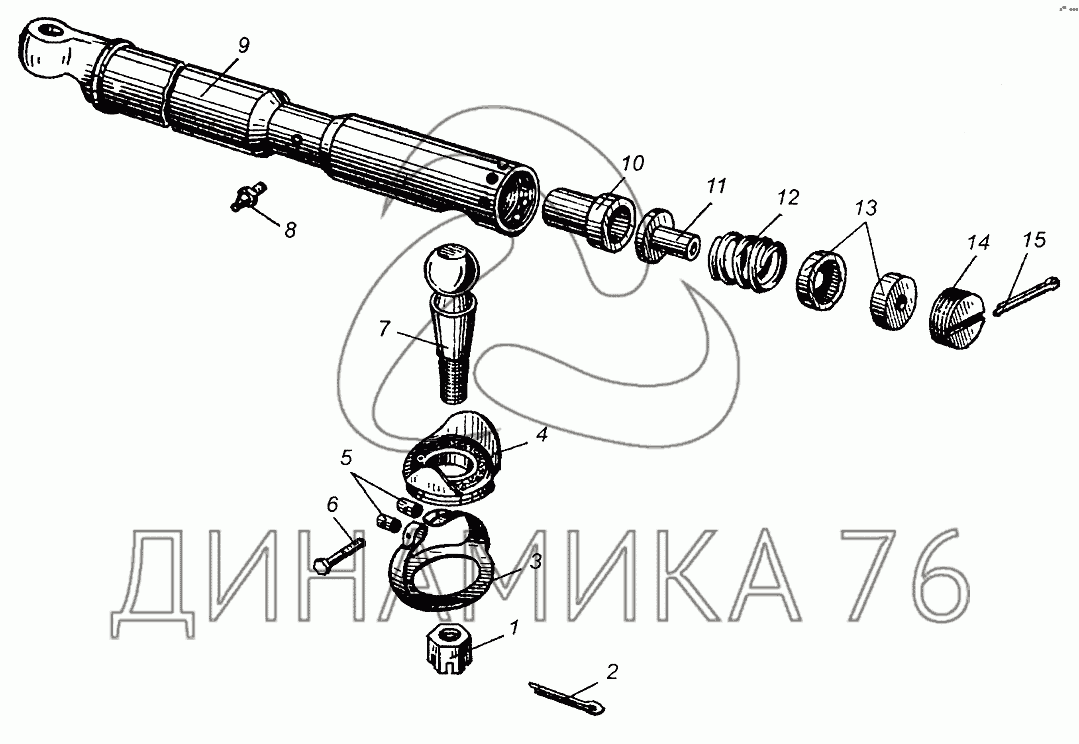 9
10
11
12
13
14
15
8
7
4
5
6
3
1
2
ДИНАМИКА 76