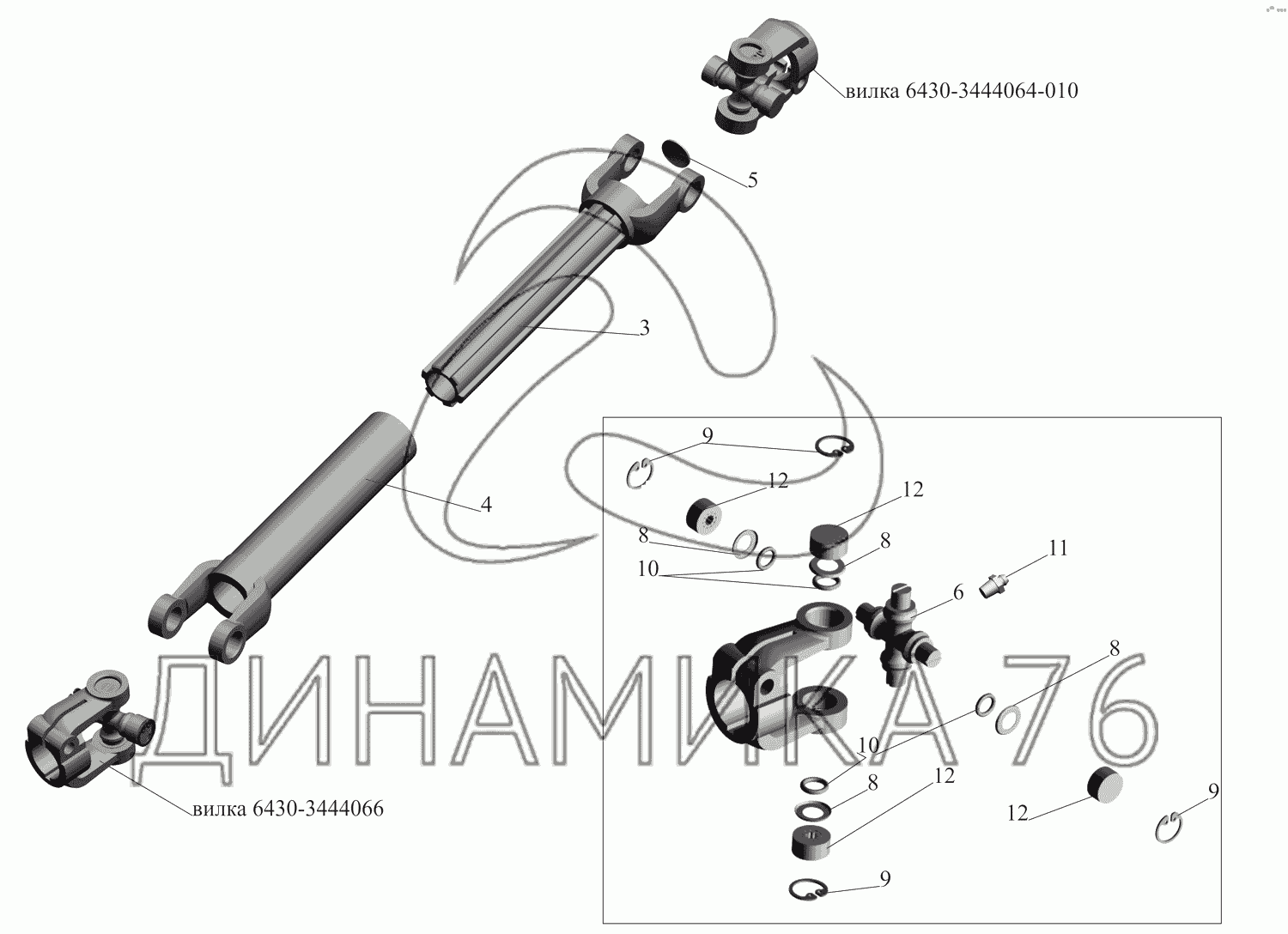 вилка 6430-3444064-010

5

3

4

9

12

12

8

8

10

11

6

8

10

8

12

12

9

9

вилка 6430-3444066

ДИНАМИКА 76