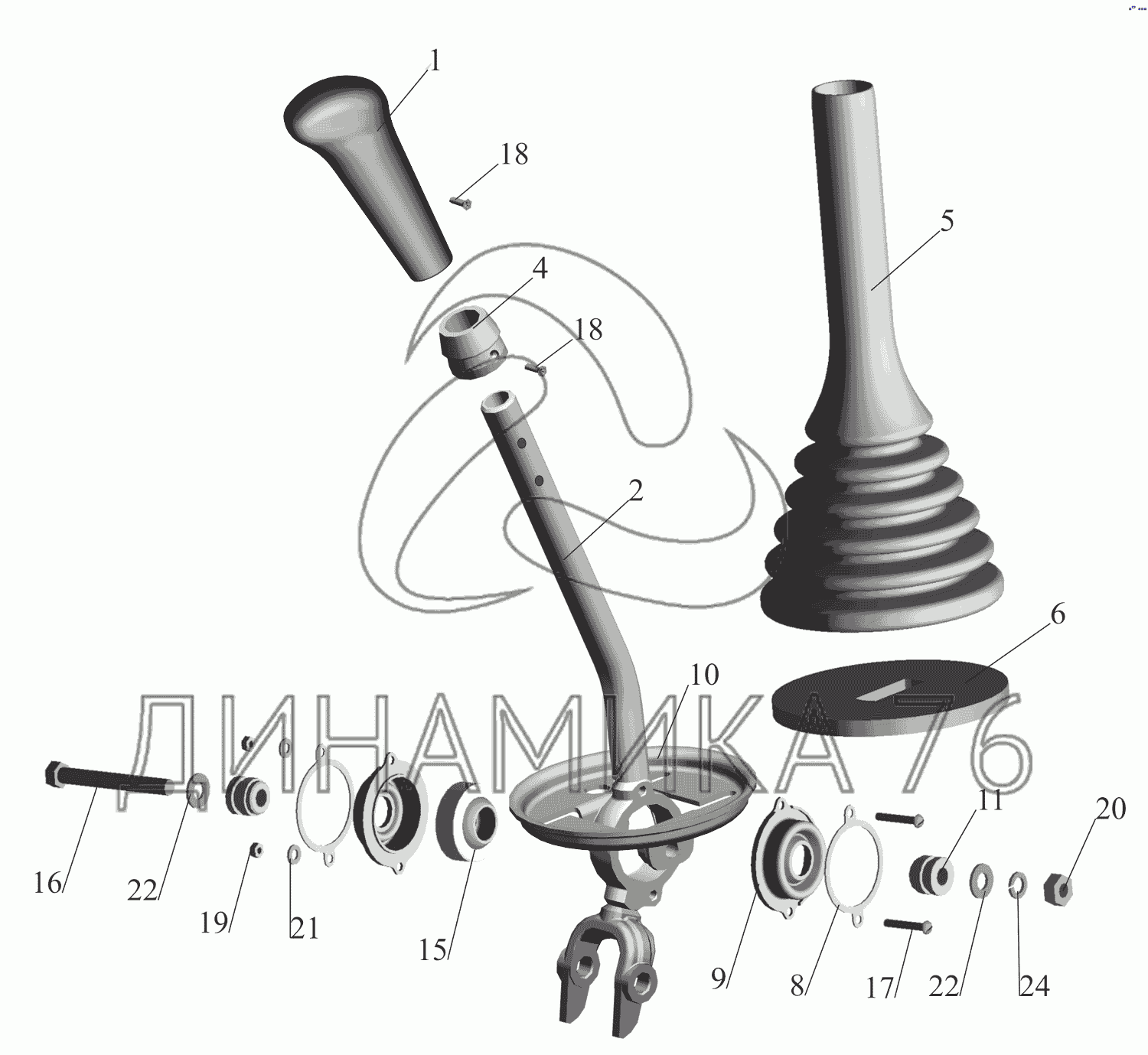 1
18
5
4
18
2
6
10
ДИНАМИКА 76
11
20
16
22
19
21
15
9
8
17
22
24