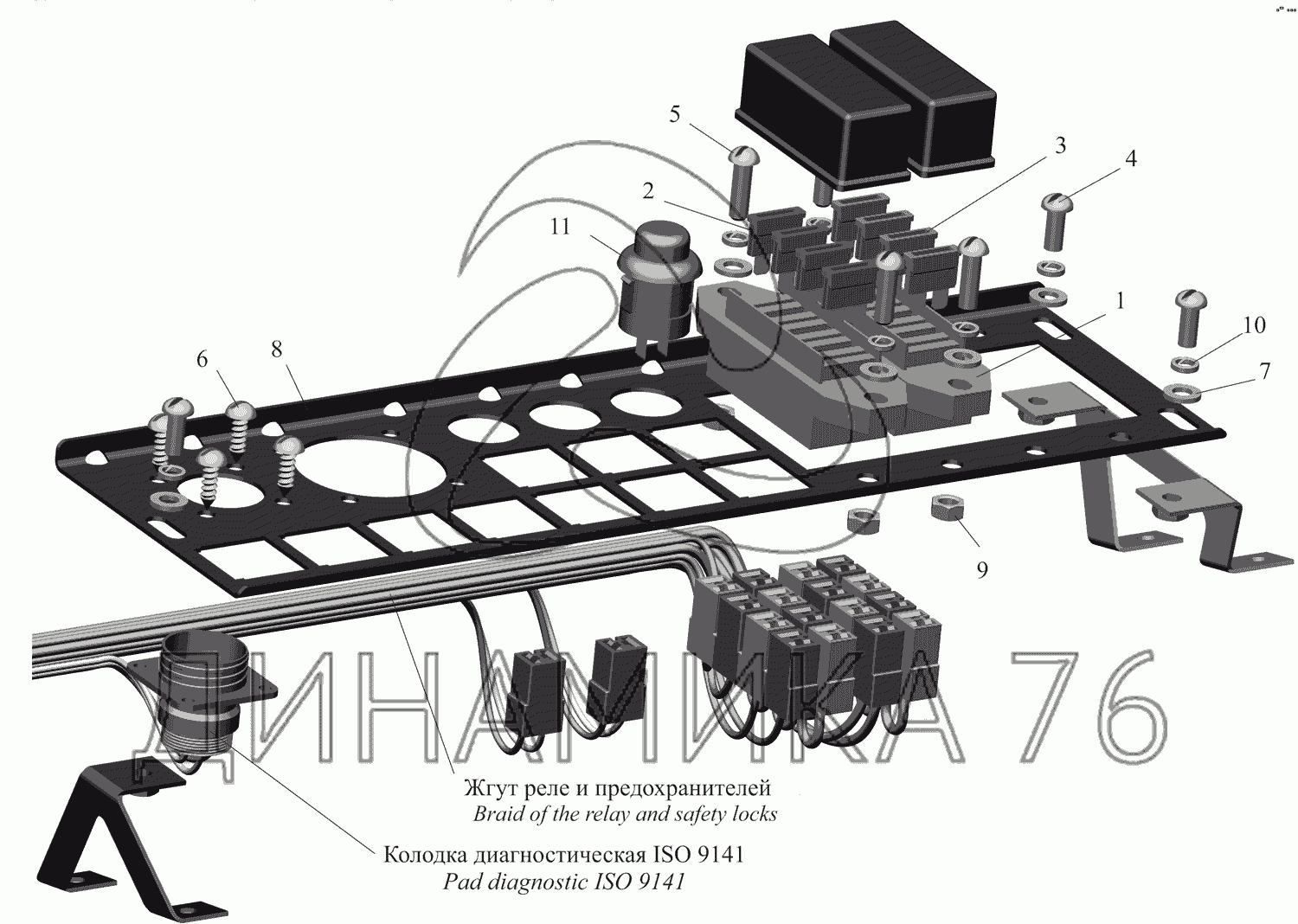 5
3
4
2
11
1
10
7
6
8
9
ДИНАМИКА 76
Жгут реле и предохранителей
Braid of the relay and safety locks
Колодка диагностическая ISO 9141
Pad diagnostic ISO 9141