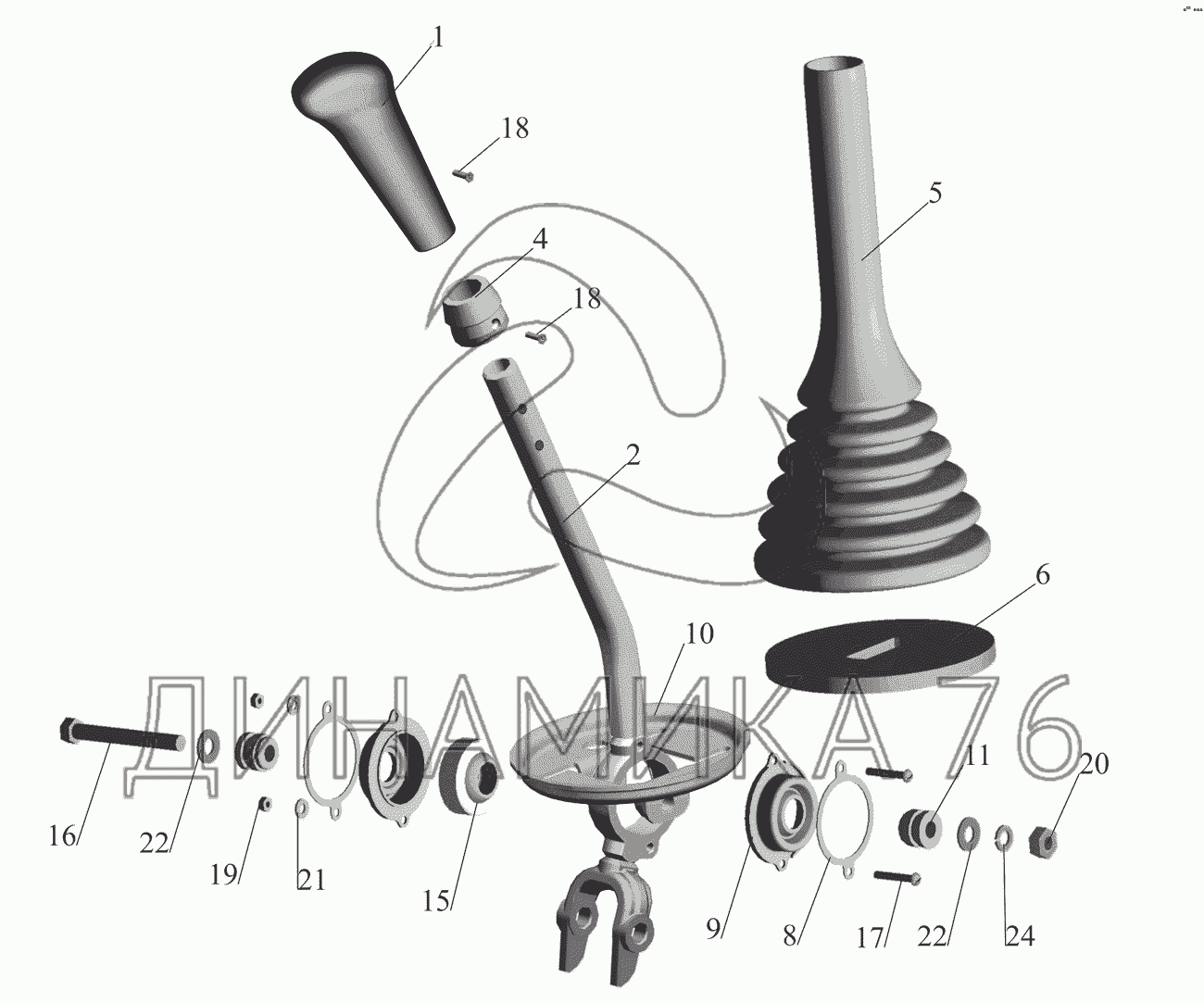 1
18
5
4
18
2
6
10
ДИНАМИКА 76
11
20
16
22
19
21
15
9
8
17
22
24