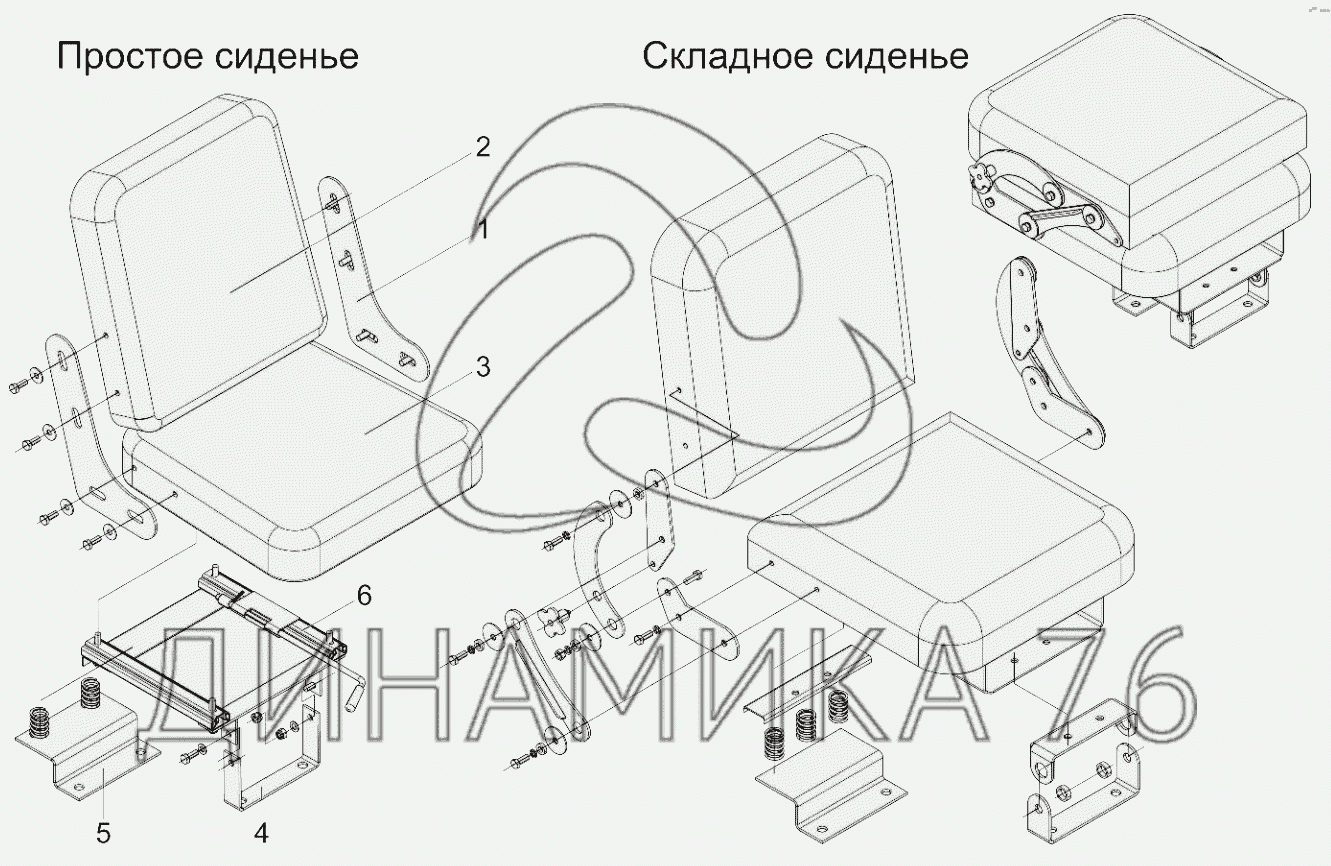 Простое сиденье

Складное сиденье

2

1

3

6

5

4

ДИНАМИКА 76