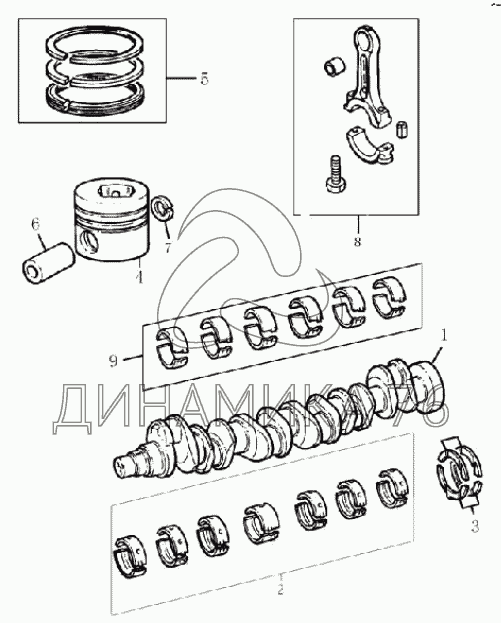 5
8
6
7
4
9
1
ДИНАМИКА 76
3
2