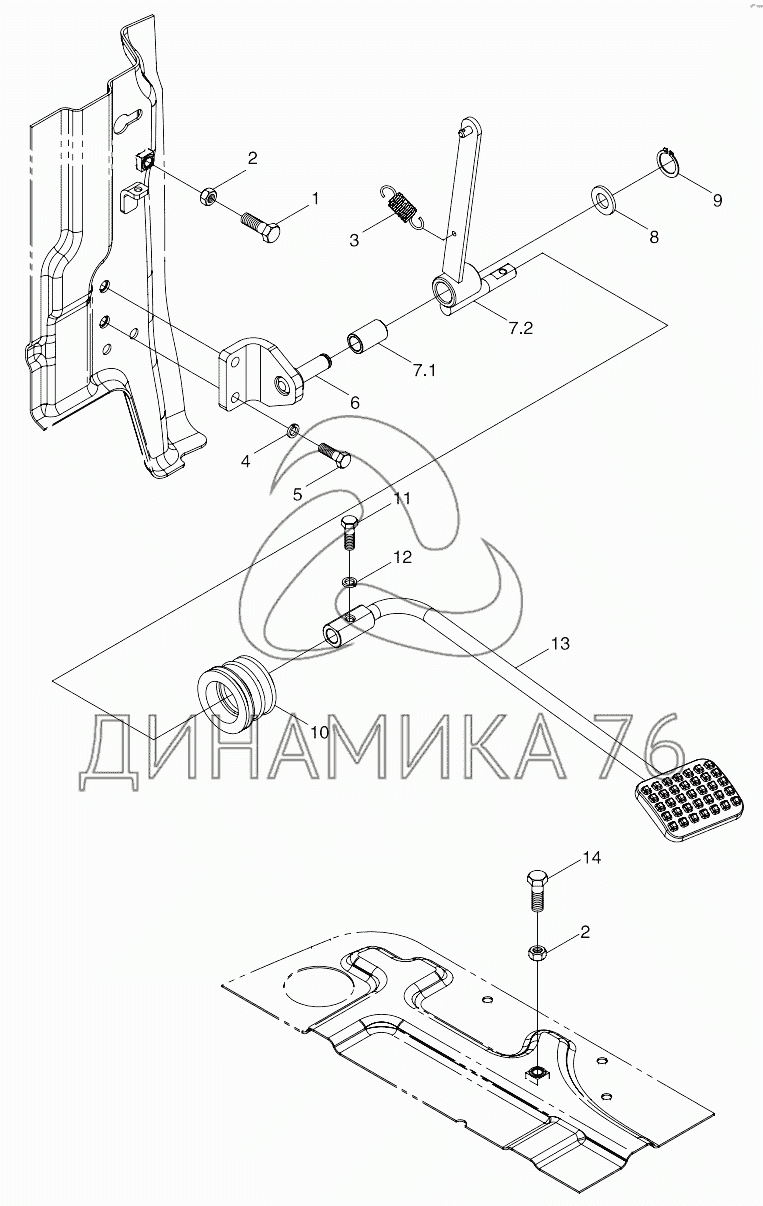 2
1
3
9
8
7.2
7.1
6
4
5
11
12
13
10
ДИНАМИКА 76
14
2