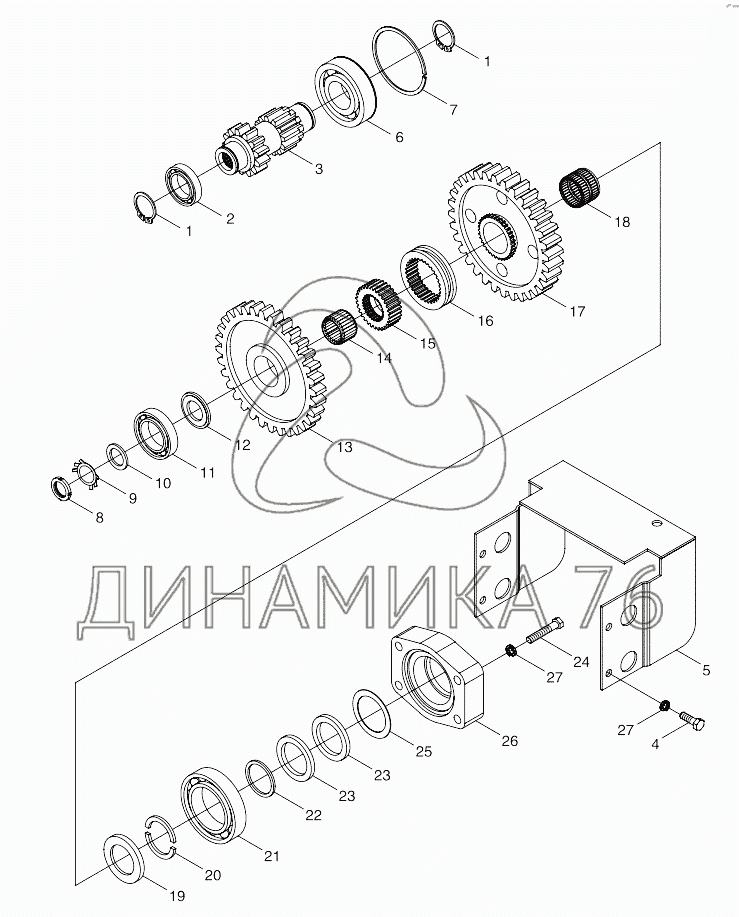 1
7
6
3
2
1
18
17
16
15
14
13
12
11
10
9
8
ДИНАМИКА 76
24
27
5
27
4
26
25
23
23
22
21
20
19