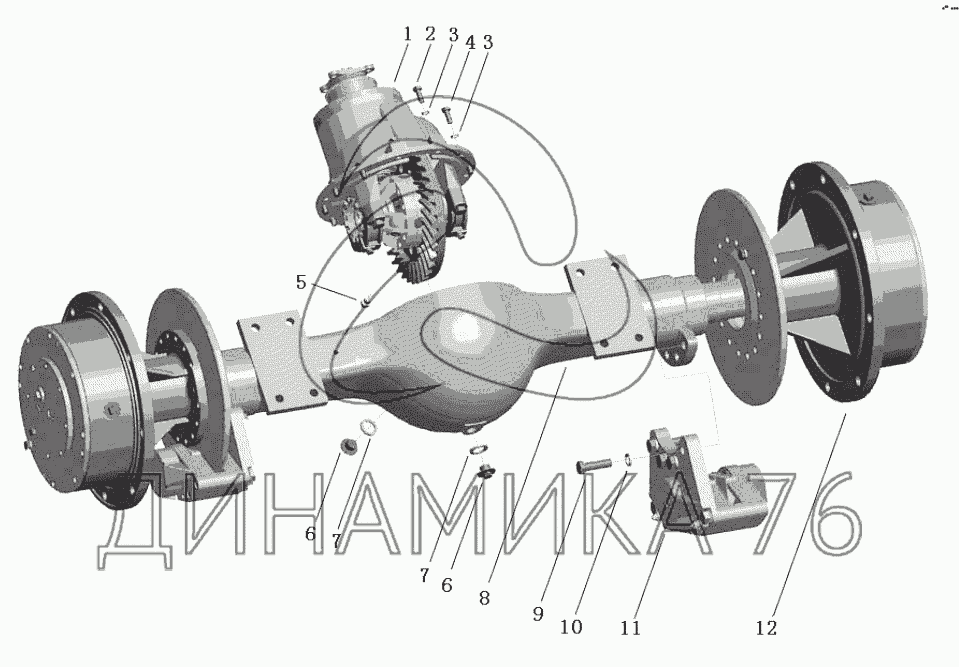 1 2 3 4 3
5
6 7
7 6
8
9
10
11
12
ДИНАМИКА 76