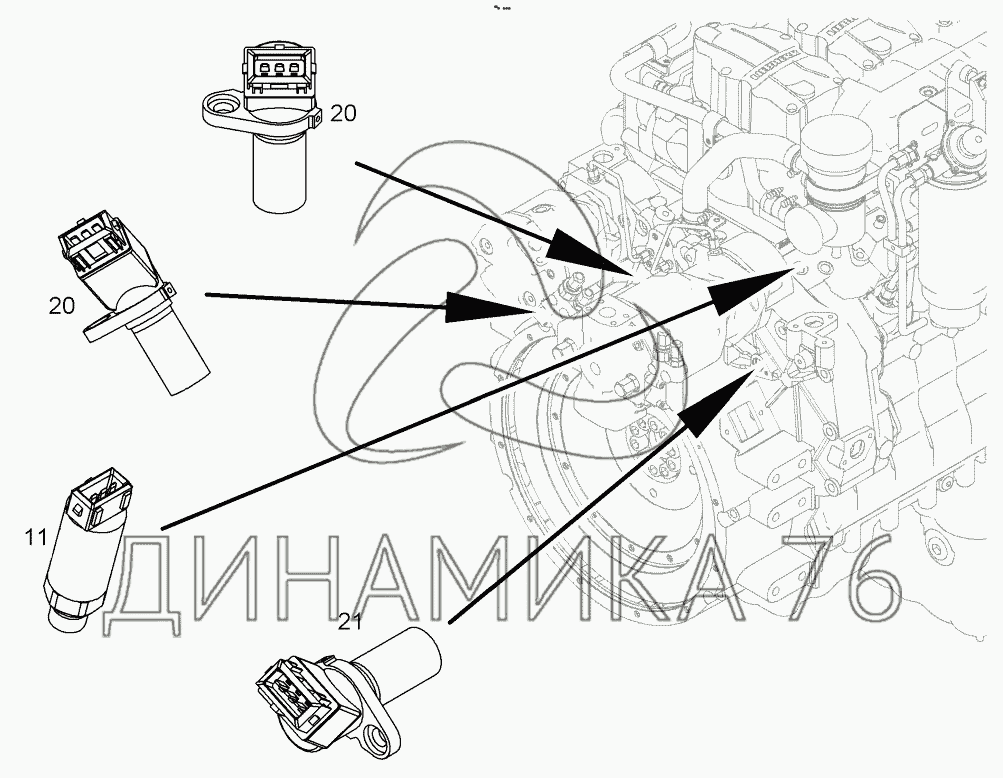 20

20

11

21

ДИНАМИКА 76