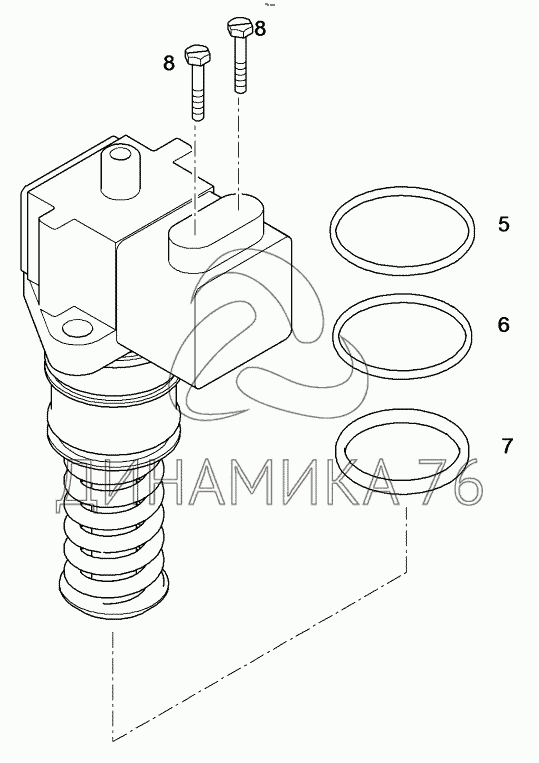 8
8
5
6
7
ДИНАМИКА 76