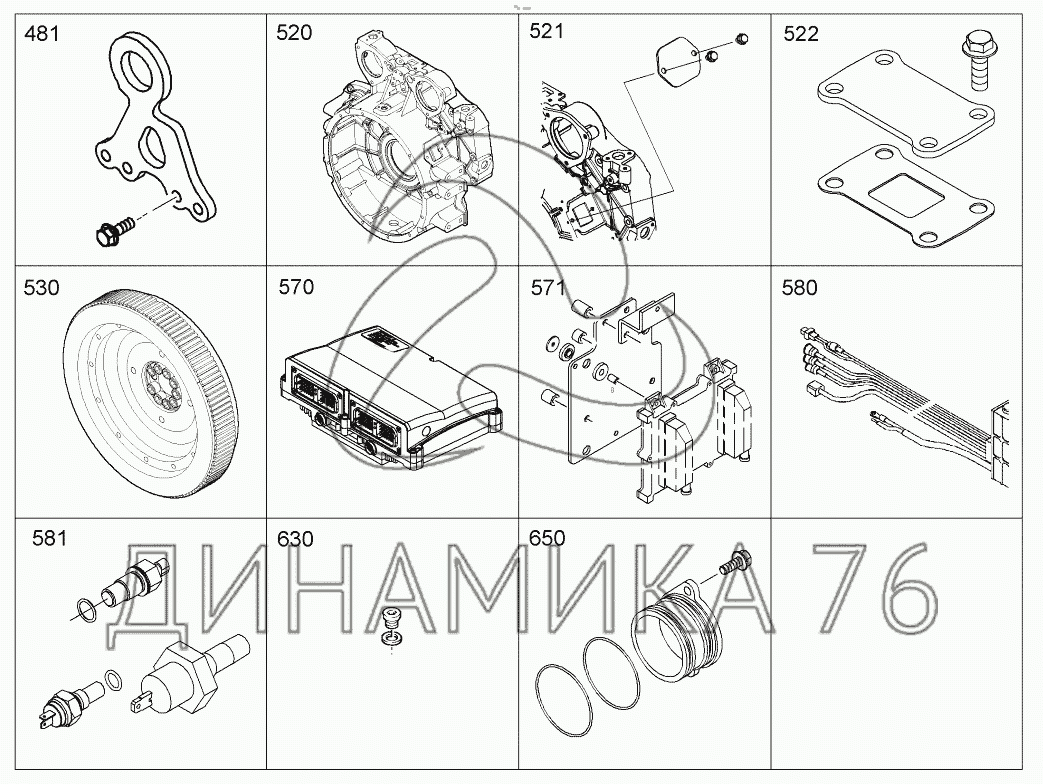 481

520

521

522

530

570

571

580

581

630

650

ДИНАМИКА 76