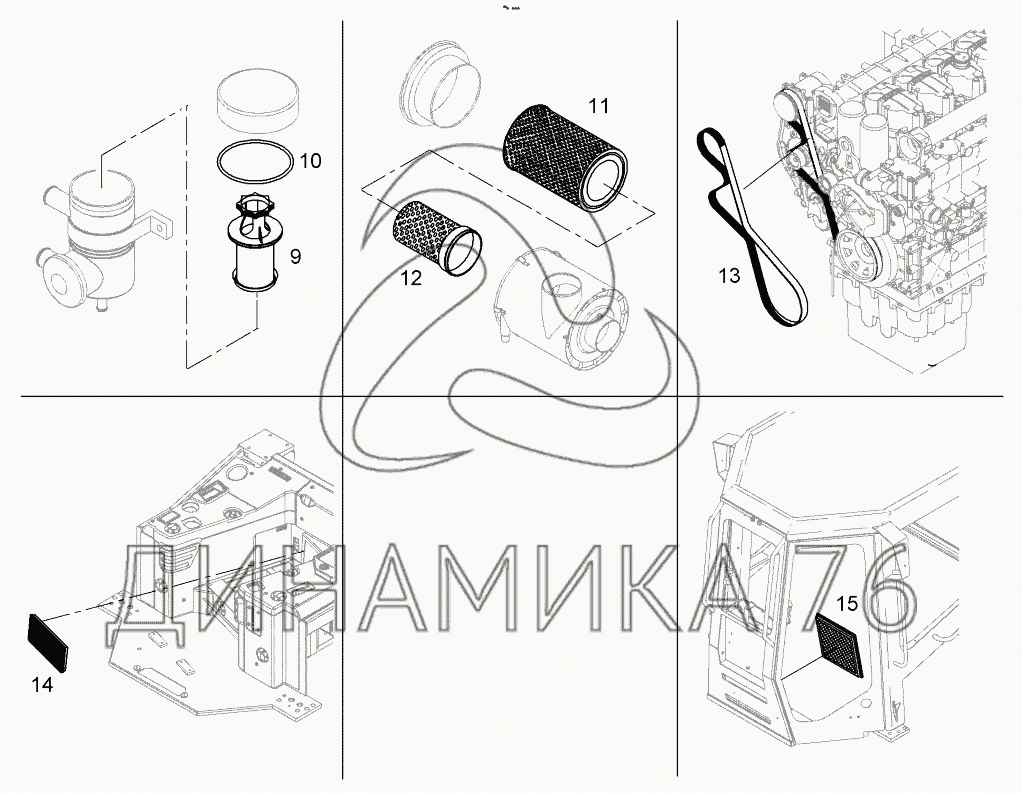 10

9

11

12

13

14

15

ДИНАМИКА 76