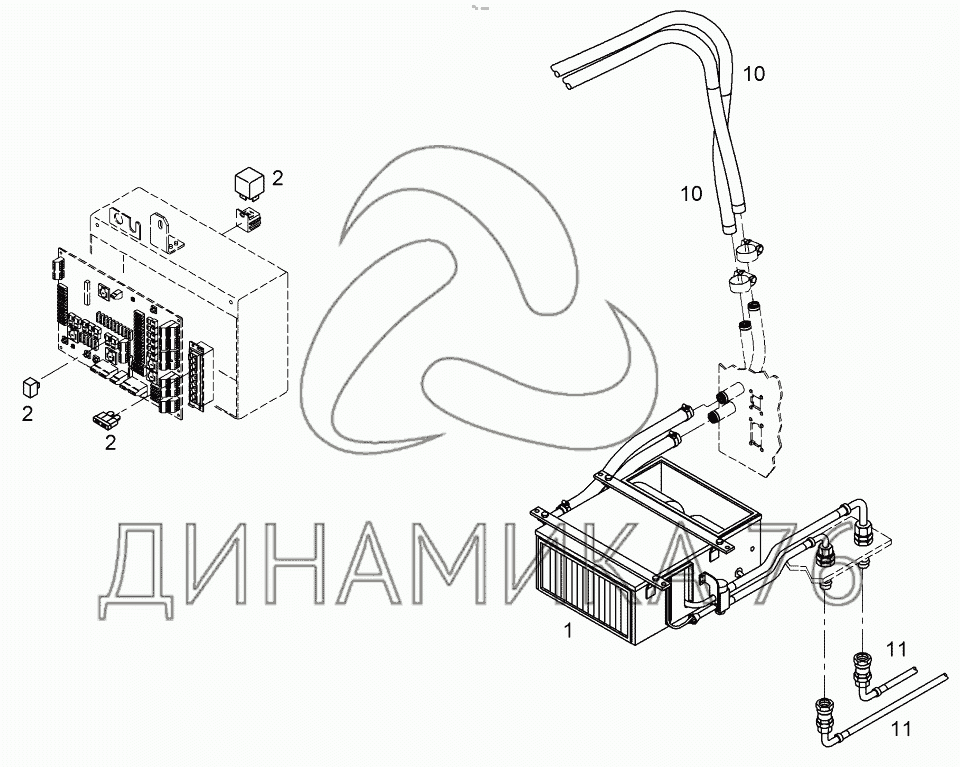 10
10
2
2
2
ДИНАМИКА76
1
11
11