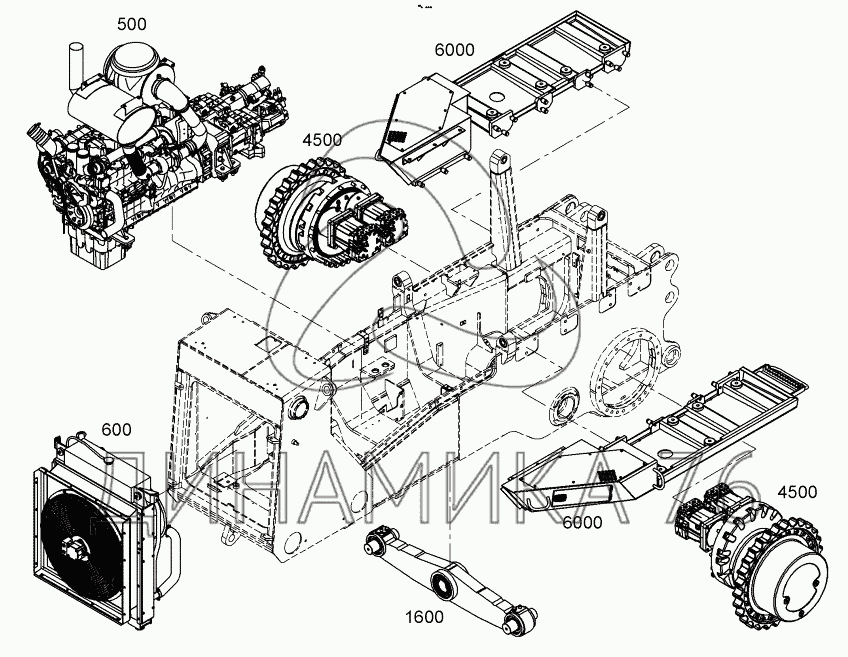 500

6000

4500

600

ДИНАМИКА 76

6000

4500

1600