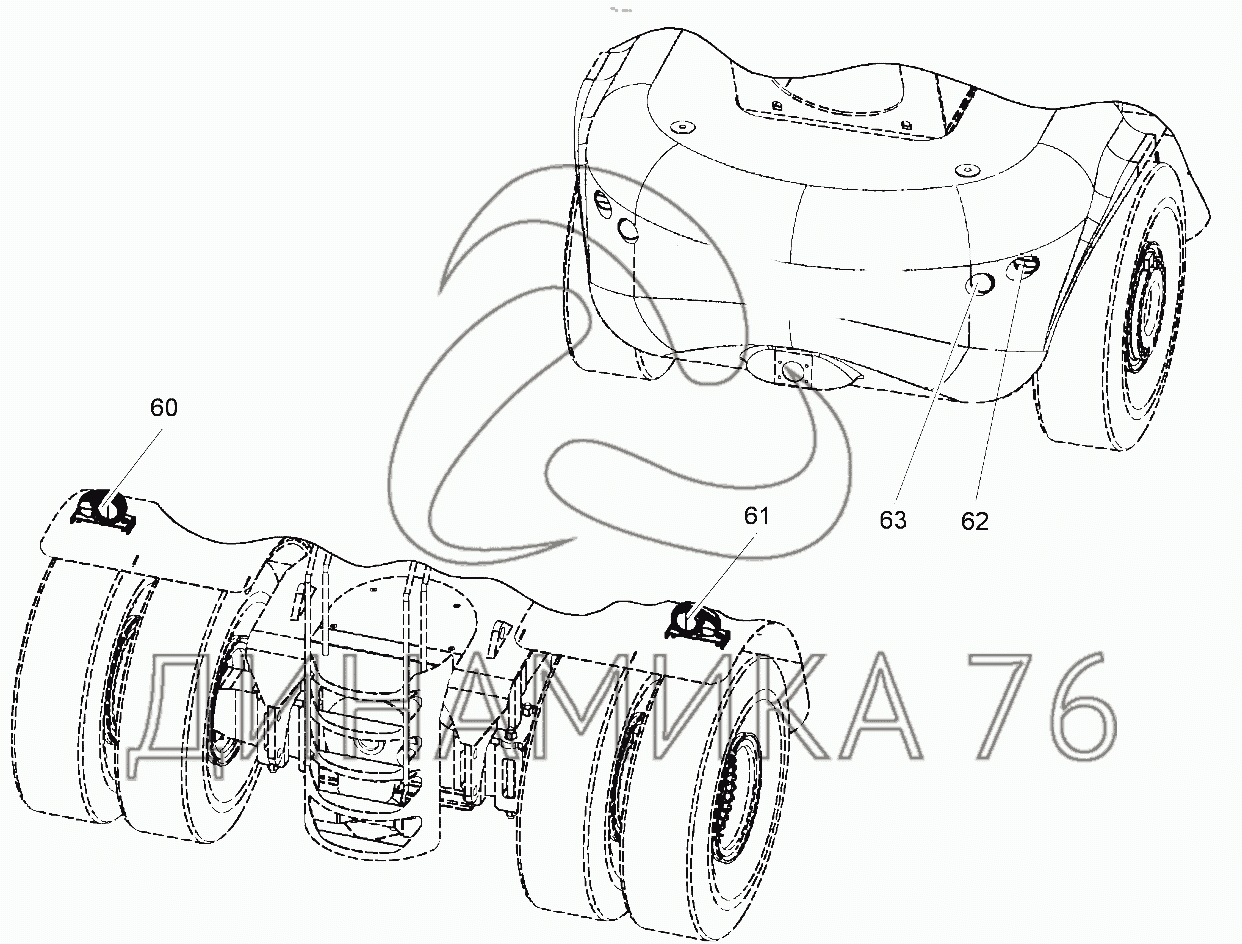 60

61

63

62

ДИНАМИКА 76