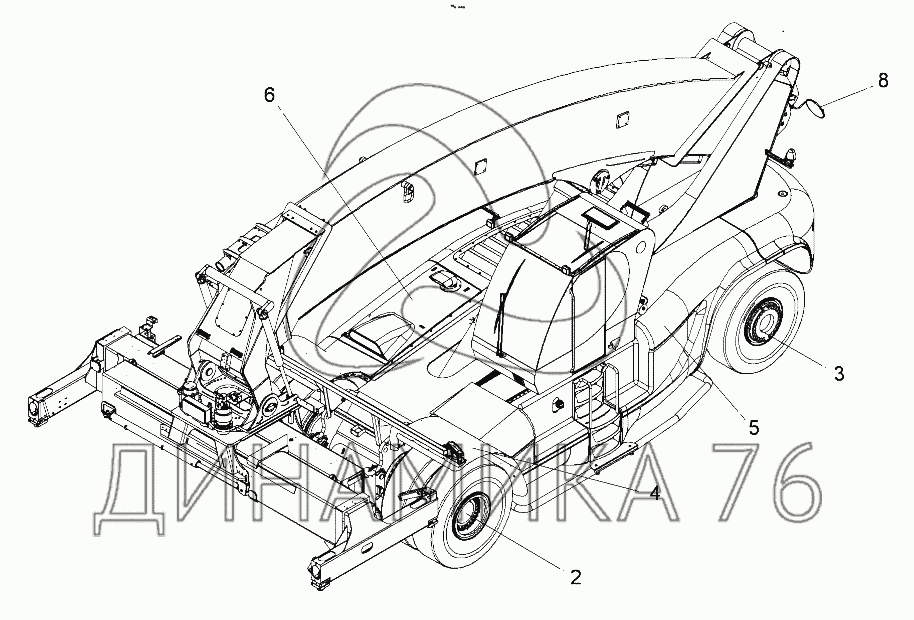 6
8
3
5
4
2
ДИНАМИКА 76