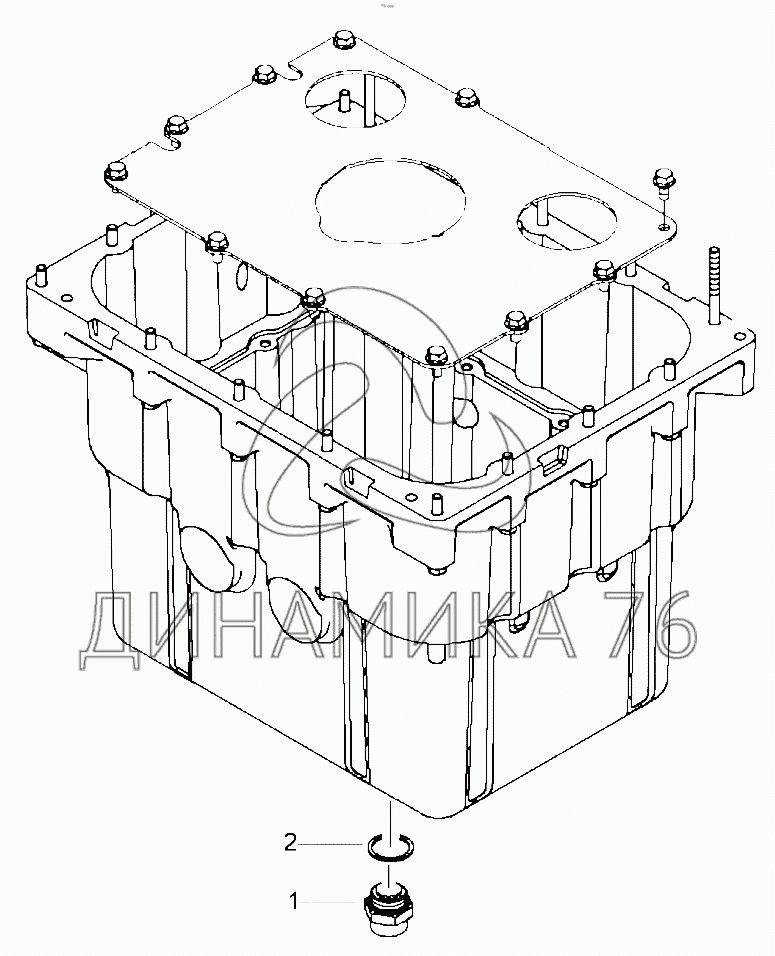 ДИНАМИКА 76

2

1