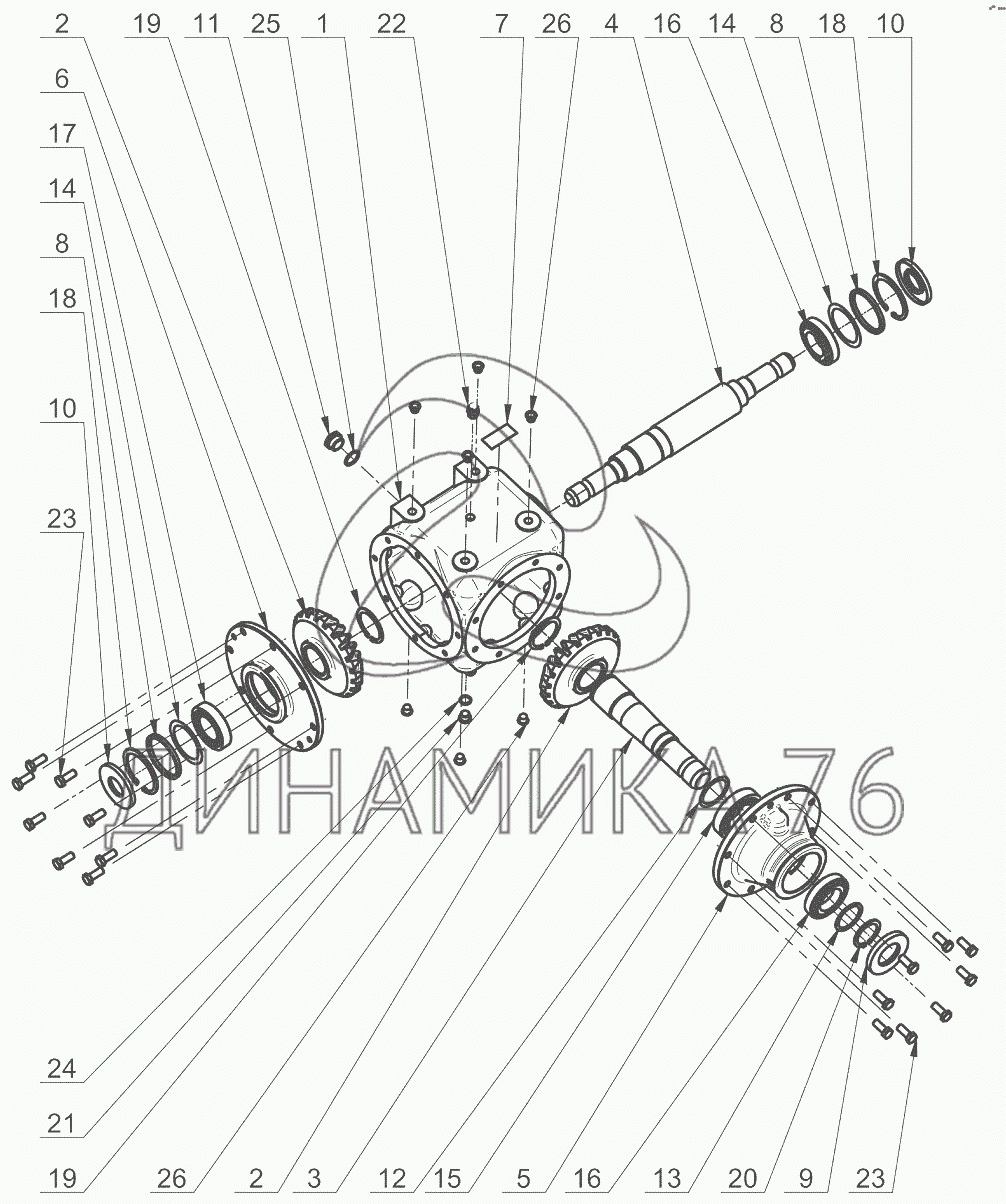 2 19 11 25 1 22 7 26 4 16 14 8 18 10

6

17

14

8

18

10

23

ДИНАМИКА 76

24

21

19 26 2 3 12 15 5 16 13 20 9 23