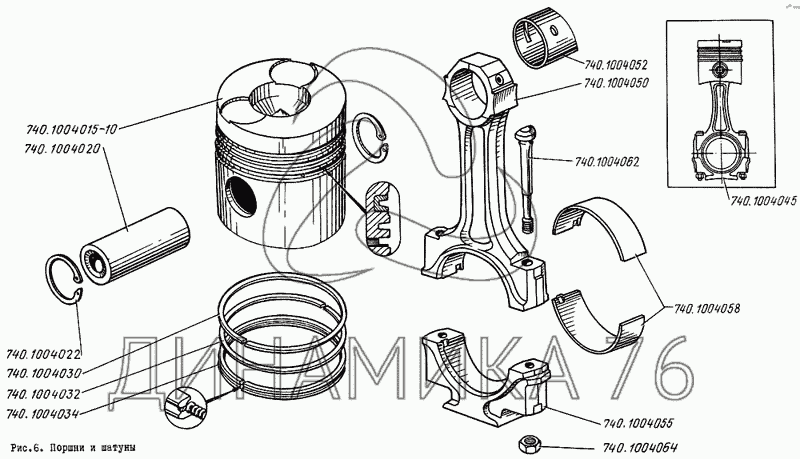 740.1004052
740.1004050
740.1004015-10
740.1004020
740.1004062
740.1004045
740.1004058
740.1004022
740.1004030
740.1004032
740.1004034
ДИНАМИКА 76
740.1004055
740.1004064
Рис.6. Поршни и шатуны