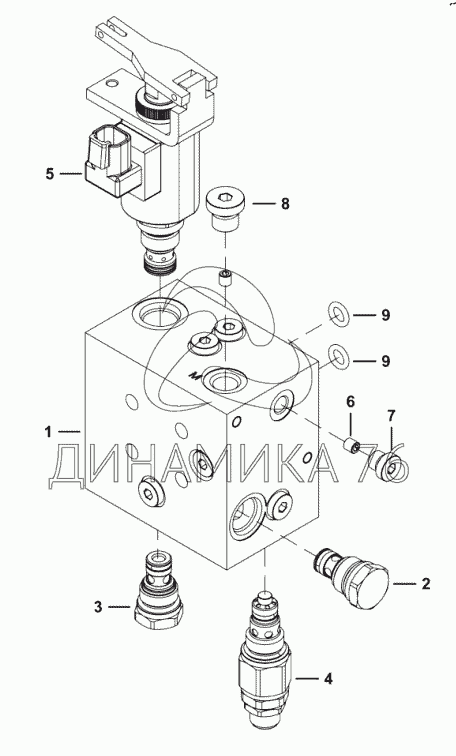 5
8
9
9
M
6
7
1
ДИНАМИКА 76
2
3
4