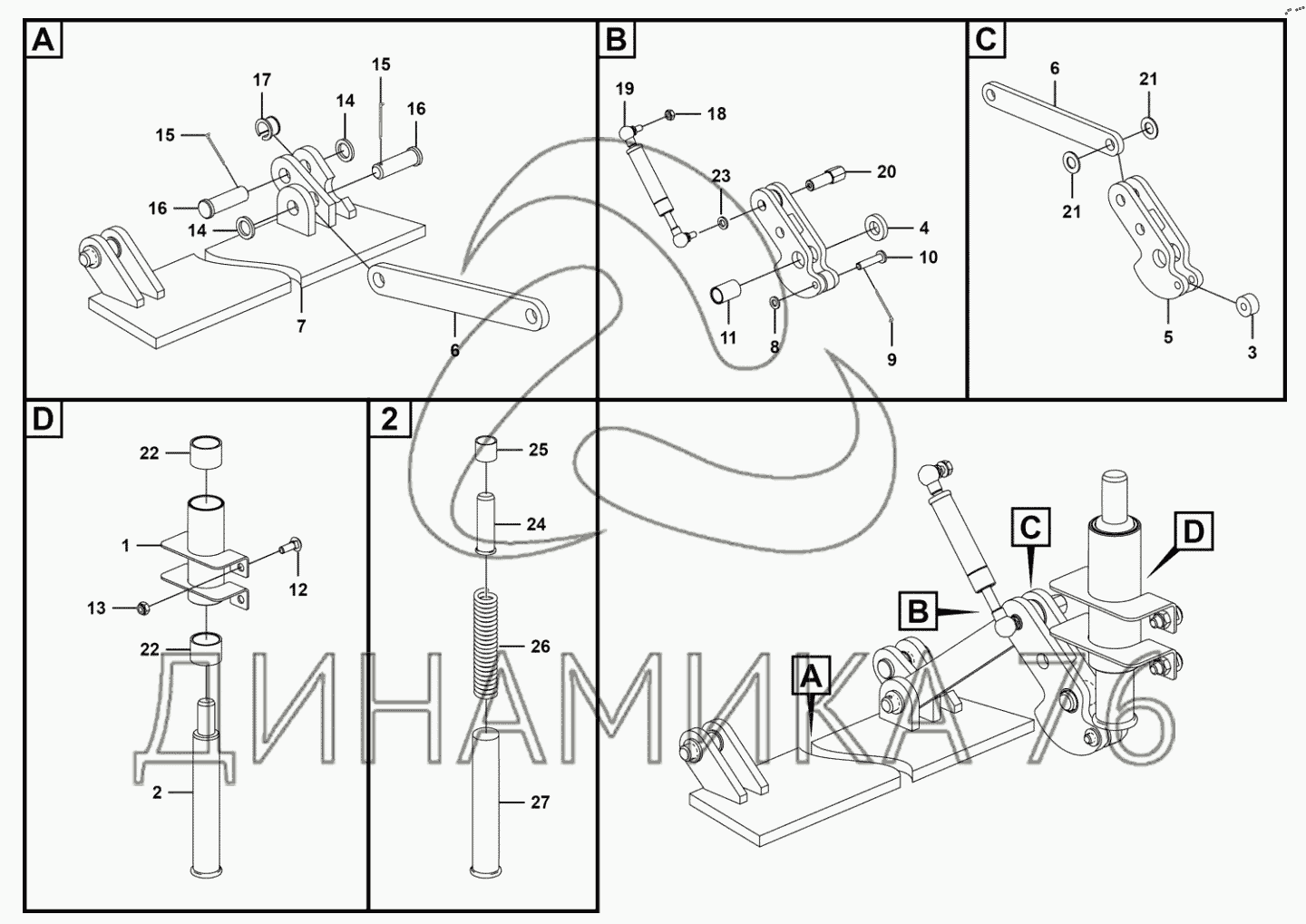 A
17
15
14
16
15
16
14
7
6

B
19
18
23
20
4
10
11
8
9

C
6
21
21
5
3

D
22
1
12
13
22
2

2
25
24
26
27

A
B
C
D

ДИНАМИКА 76