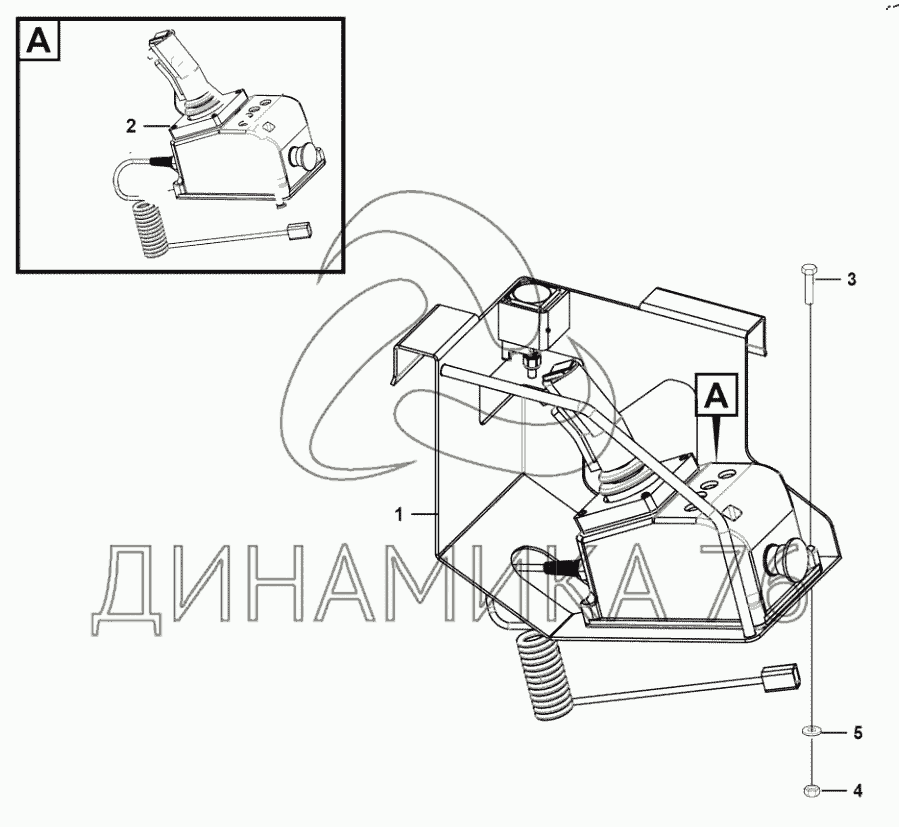 A
2
3
A
1
ДИНАМИКА 76
5
4