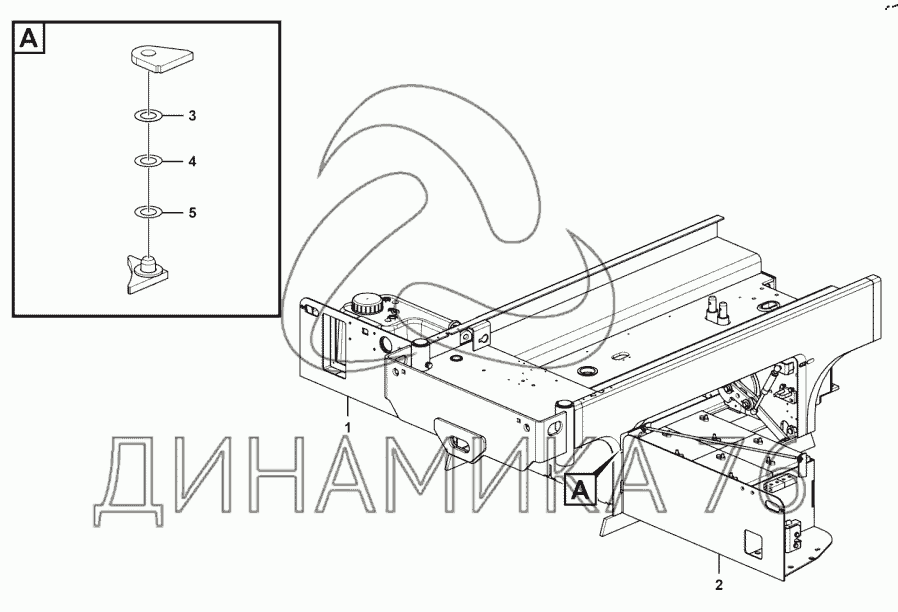 A
3
4
5
1
A
2
ДИНАМИКА 76