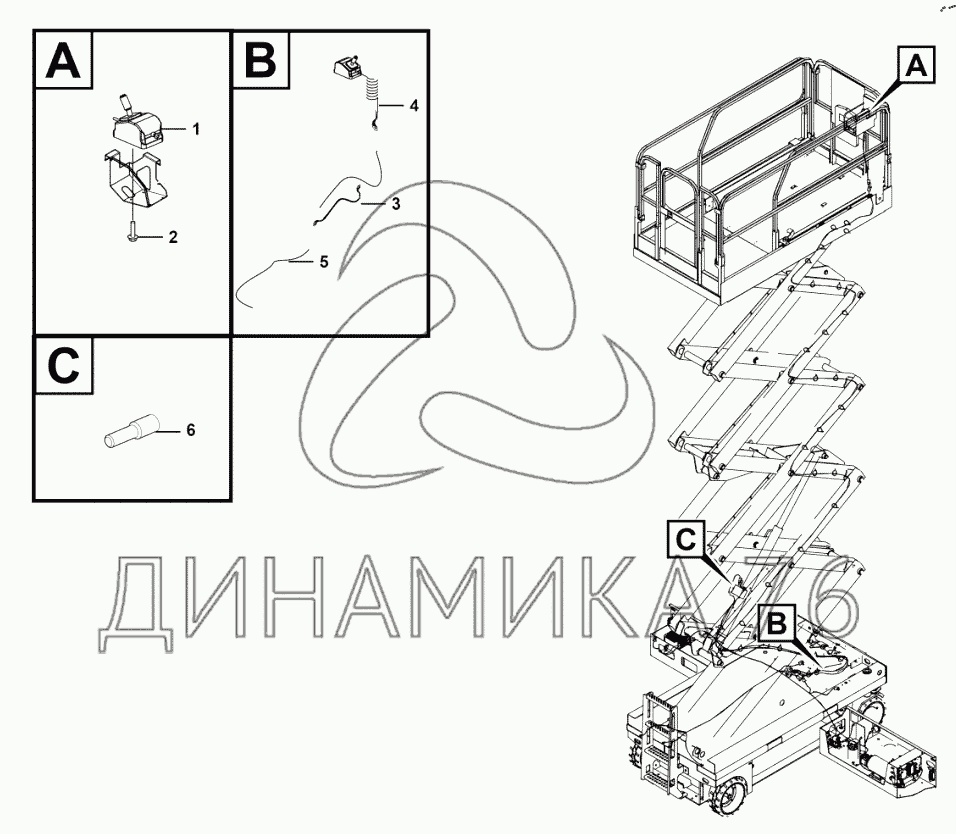 A
1
2
B
4
3
5
C
6
A
C
B
ДИНАМИКА76