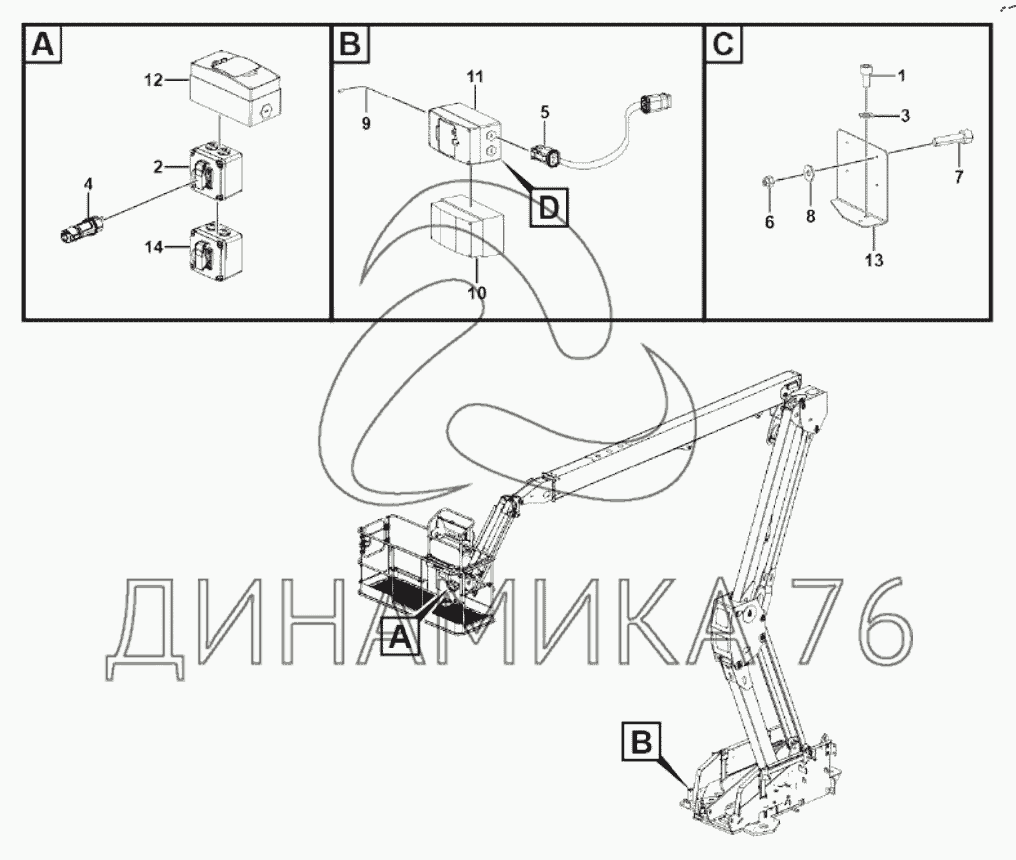 A
12
2
4
14
B
11
9
5
D
10
C
1
3
7
6
8
13
ДИНАМИКА 76
A
B