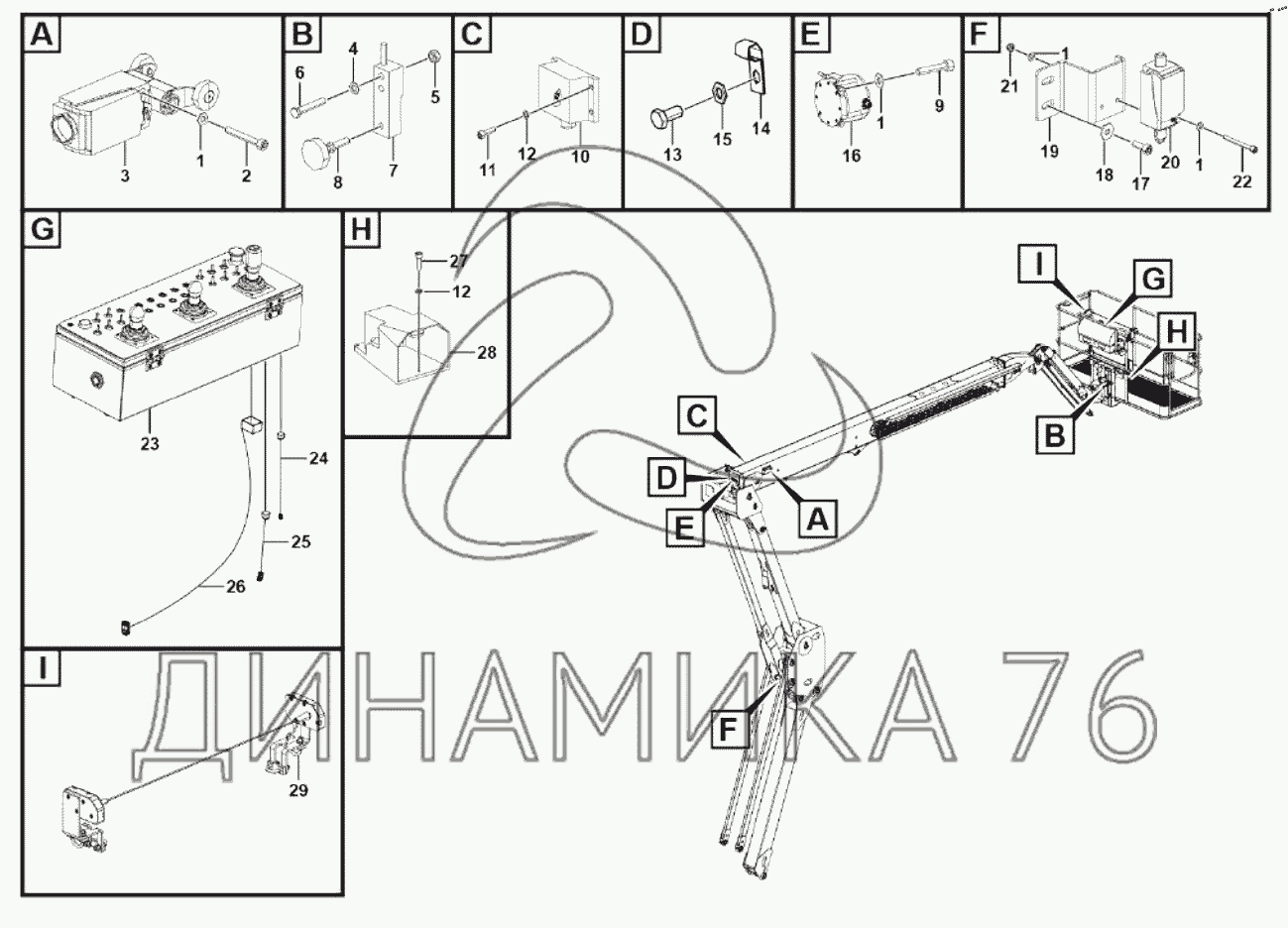 A
3
1
2

B
6
4
5
8
7

C
11
12
10

D
13
15
14

E
16
1
9

F
21
1
19
18
17
20
1
22

G
23
24
25
26

H
27
12
28

I
29

I
G
H
B
C
D
E
A
F

ДИНАМИКА 76