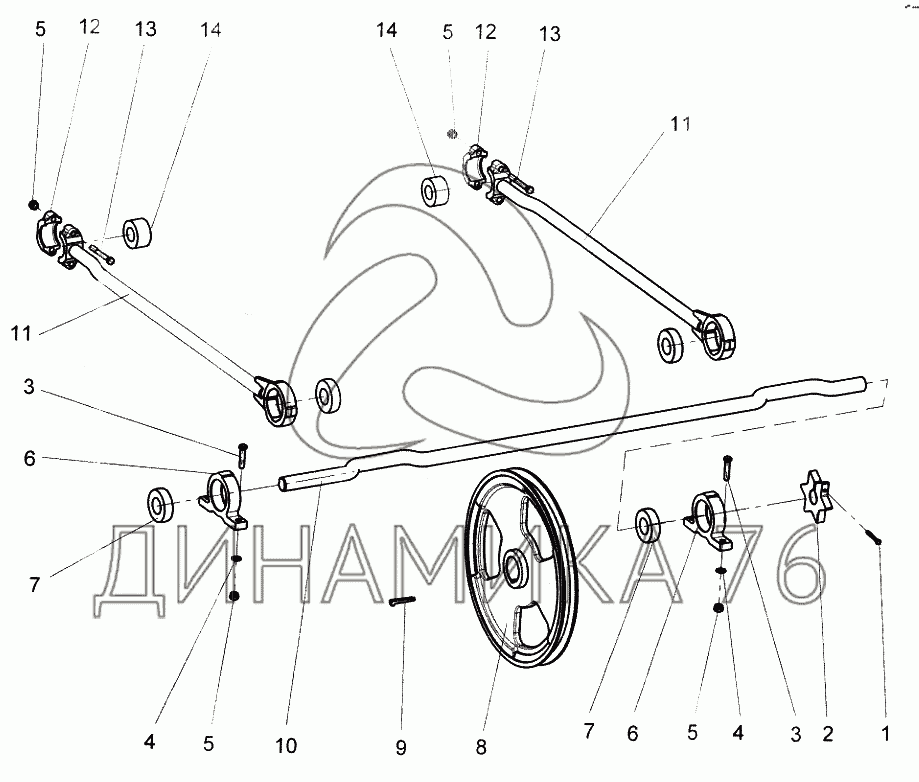 5 12 13 14
14 5 12 13
11
11
3
6
7
ДИНАМИКА 76
4 5 10 9 8 7 6 5 4 3 2 1