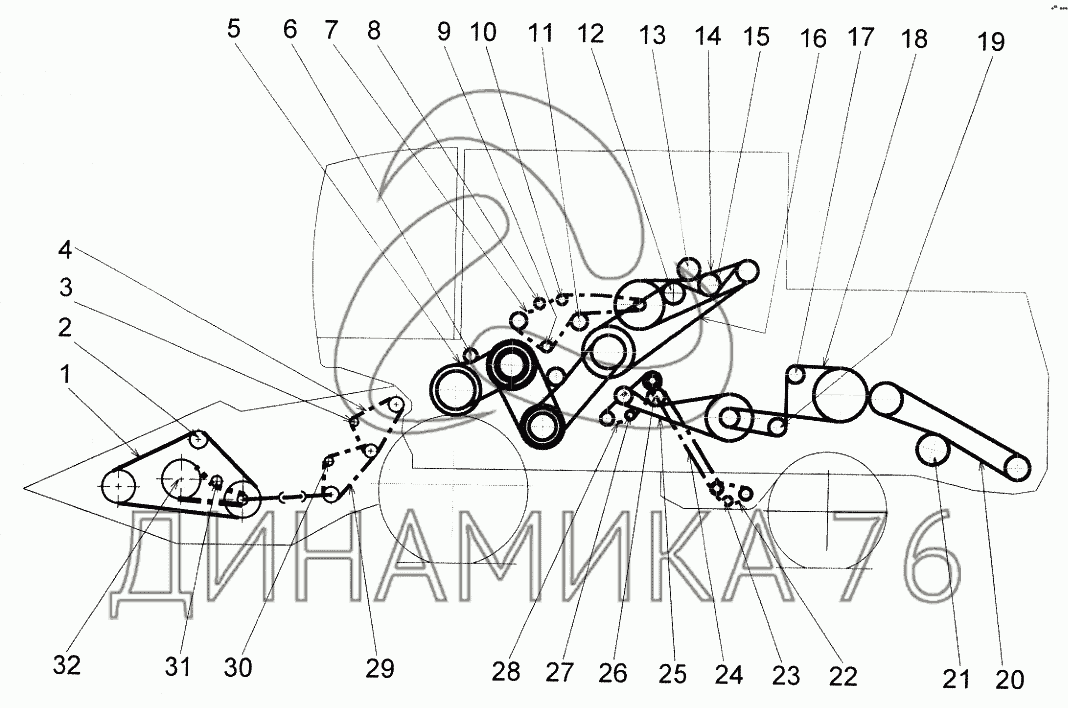 5 6 7 8 9 10 11 12 13 14 15 16 17 18 19

4

3

2

1

ДИНАМИКА 76

32 31 30 29 28 27 26 25 24 23 22 21 20