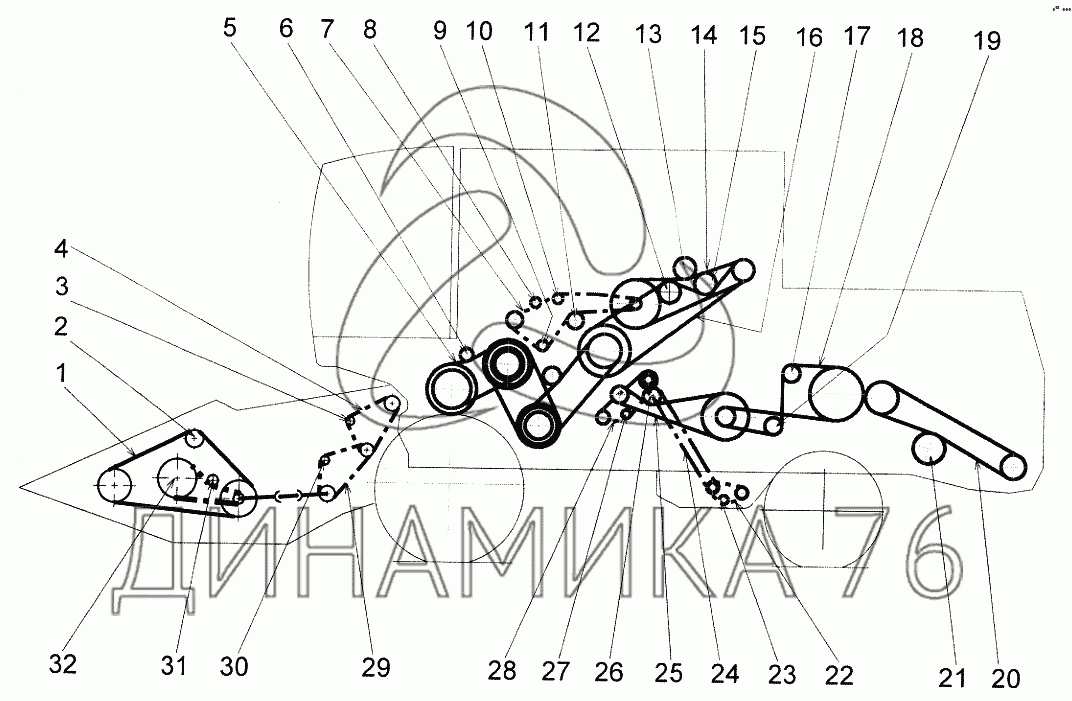 5 6 7 8 9 10 11 12 13 14 15 16 17 18 19

4
3
2
1

ДИНАМИКА 76

32 31 30 29 28 27 26 25 24 23 22 21 20