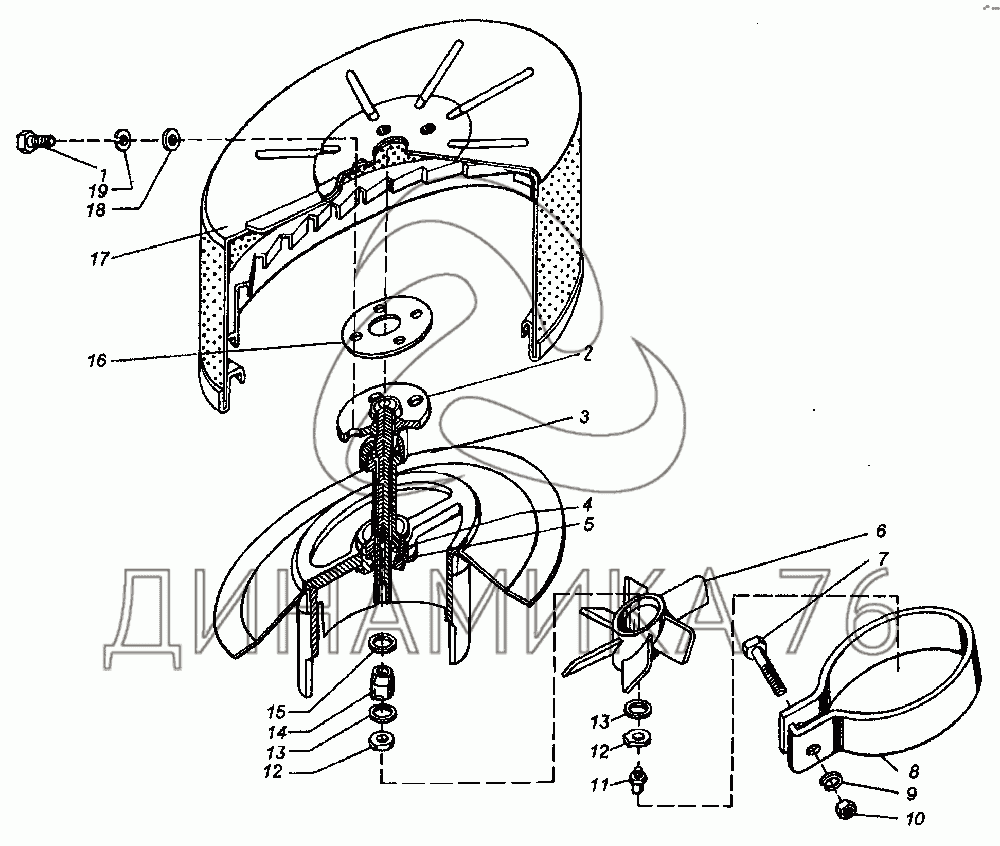 1
19
18
17
16
2
3
4
5
6
7
ДИНАМИКА 76
15
14
13
12
13
12
11
8
9
10