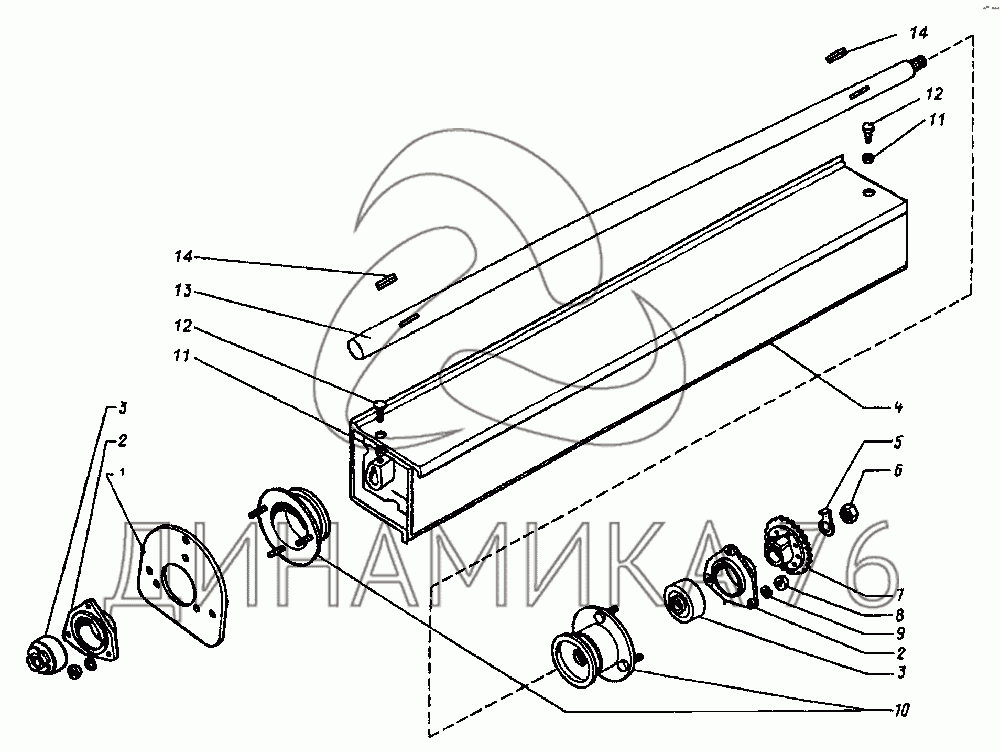 14
12
11
14
13
12
11
4
3
2
1
5
6
7
8
9
2
3
10
ДИНАМИКА 76