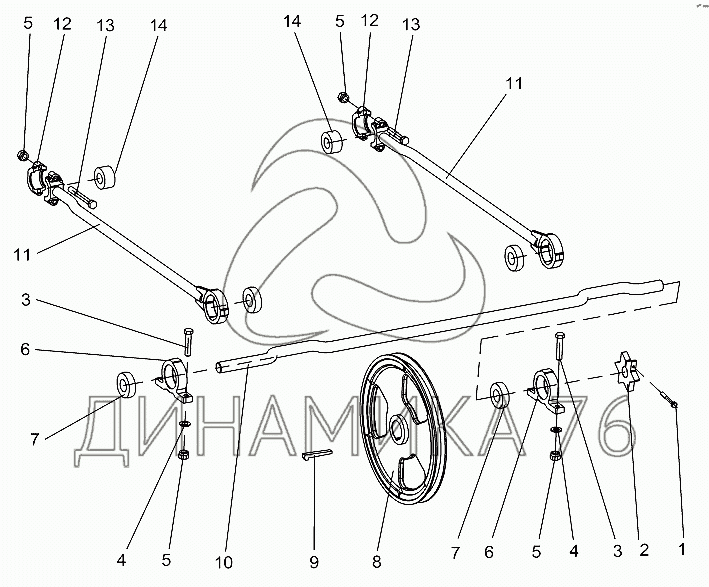 5 12 13 14

14 5 12 13

11

11

3

6

7

ДИНАМИКА 76

4 5 10 9 8 7 6 5 4 3 2 1