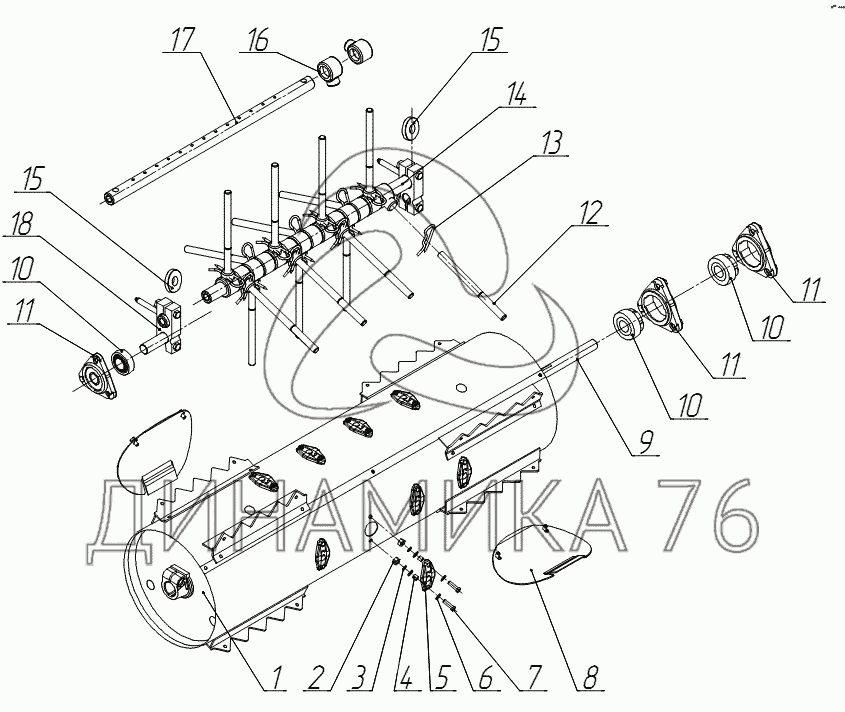 17
16
15
14
13
12
15
18
10
11
11
10
11
10
9
ДИНАМИКА 76
1
2
3
4
5
6
7
8