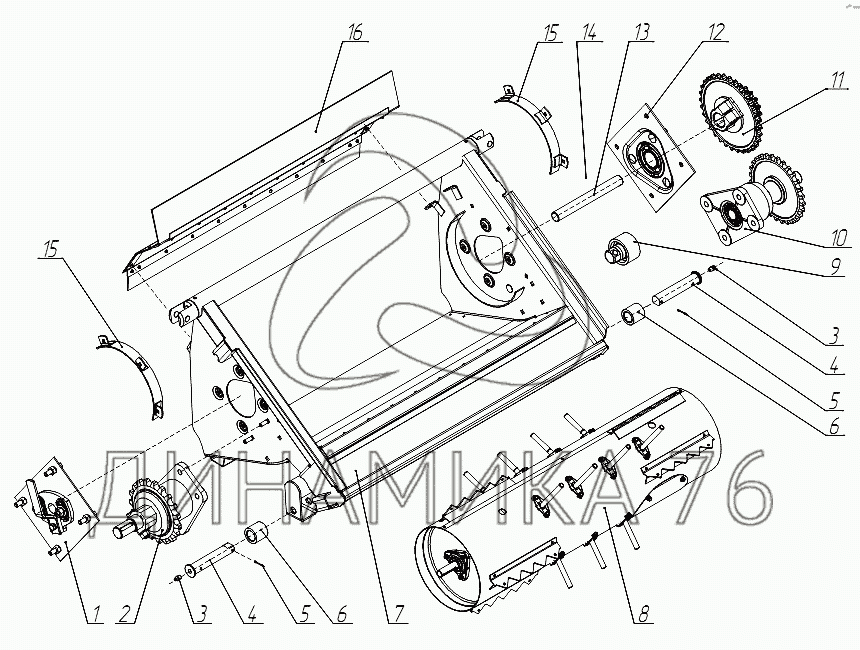 16
15
14
13
12
11
10
9
3
4
5
6
15
ДИНАМИКА 76
1
2
3
4
5
6
7
8