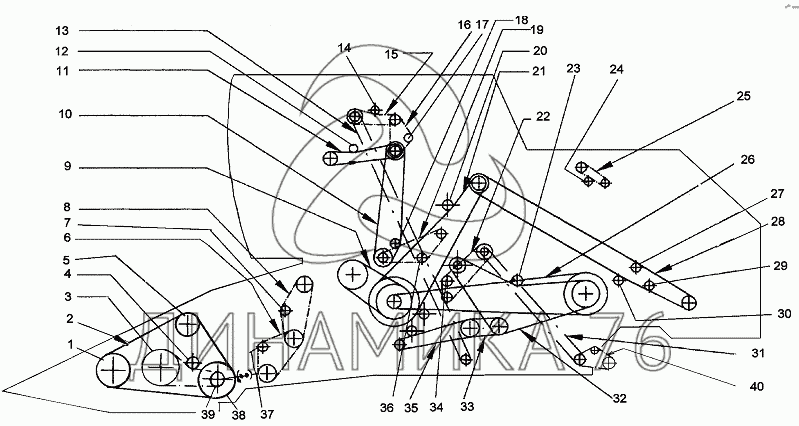 13
12
11
10
9
8
7
6
5
4
3
2
1
14
15
16
17
18
19
20
21
22
23
24
25
26
27
28
29
30
31
40
32
33
34
35
36
37
38
39
ДИНАМИКА 76