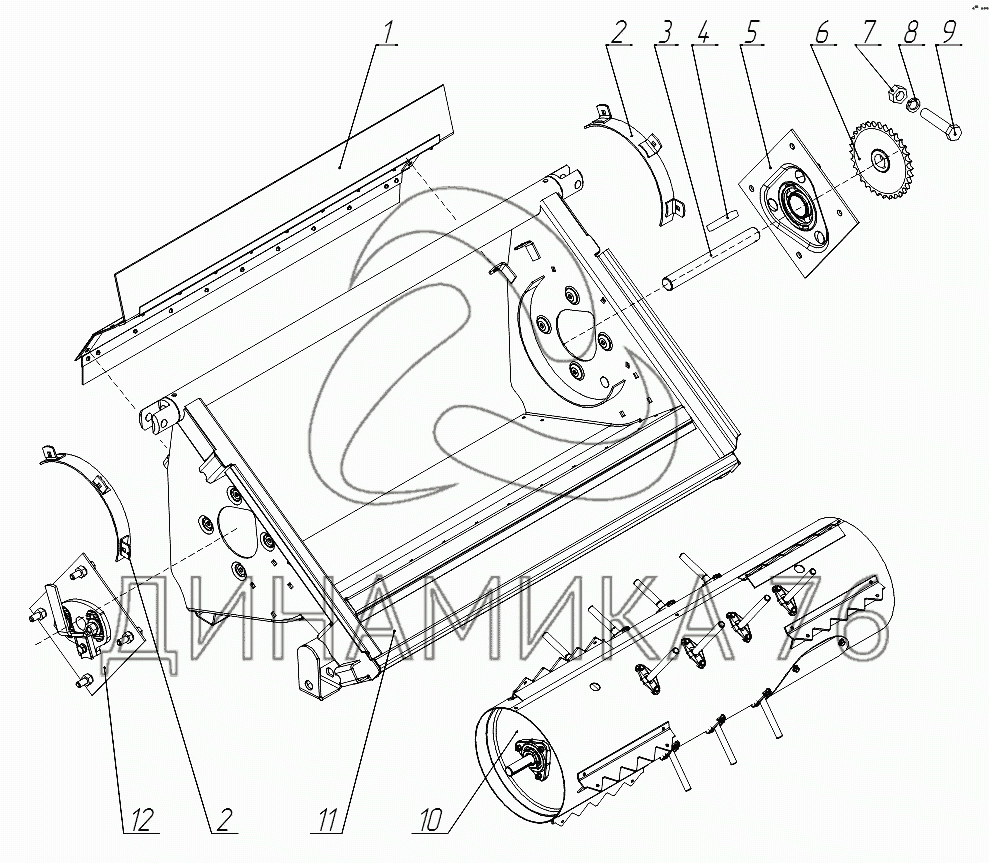 1
2
3
4
5
6
7
8
9
ДИНАМИКА 76
12
2
11
10