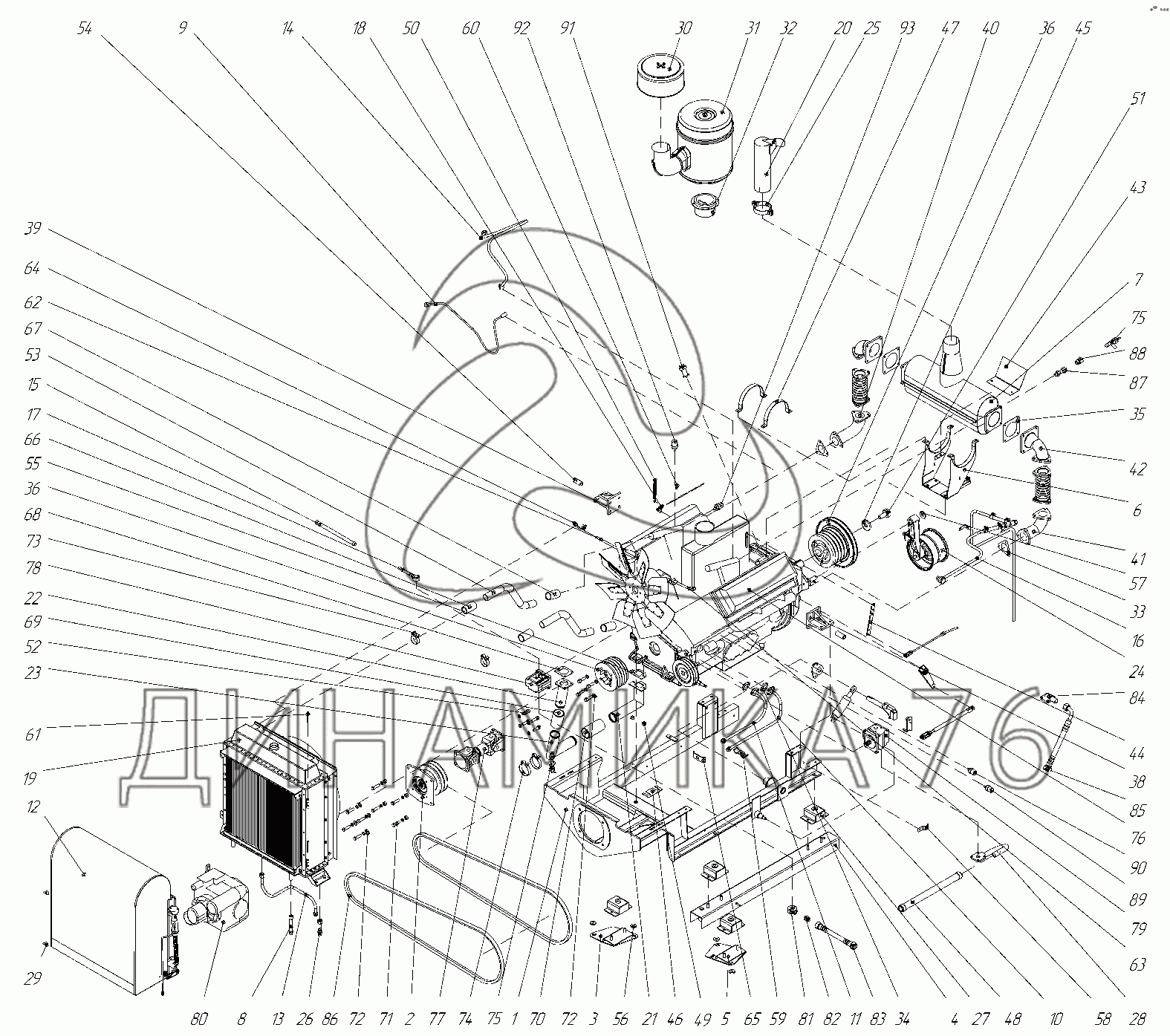 54 9 14 18 50 60 92 91 30 31 32 20 25 93 47 40 36 45

51
43
7
75
88
87
35
42
6
41
57
33
16
24
84
44
38
85
76
90
89
79
63

39
64
62
67
53
15
17
66
55
36
68
73
78
22
69
52
23
61
19
12
29

ДИНАМИКА 76

80 8 13 26 86 72 71 2 77 74 75 1 70 72 3 56 21 46 49 5 65 59 81 82 11 83 34 4 27 48 10 58 28