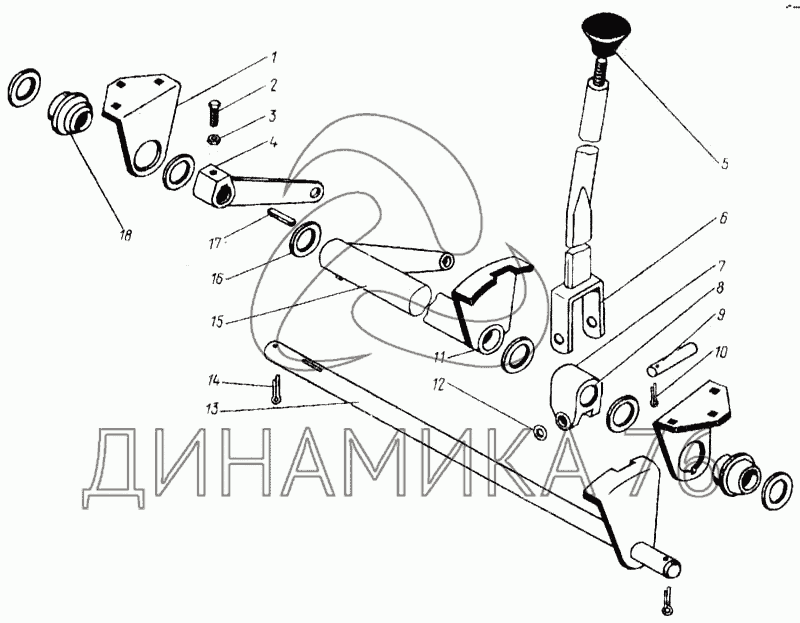 1
2
3
4
5
6
7
8
9
10
18
17
16
15
11
12
14
13
ДИНАМИКА 76