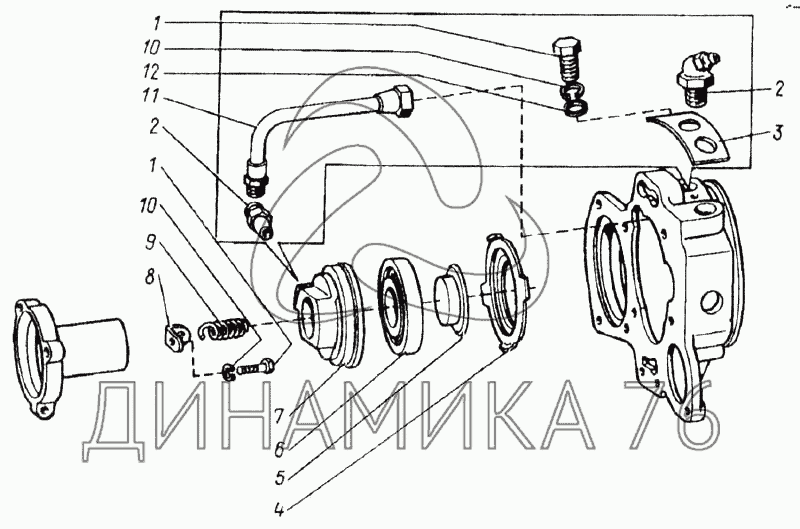 1
10
12
11
2
1
10
9
8
2
3
7
6
5
4
ДИНАМИКА 76