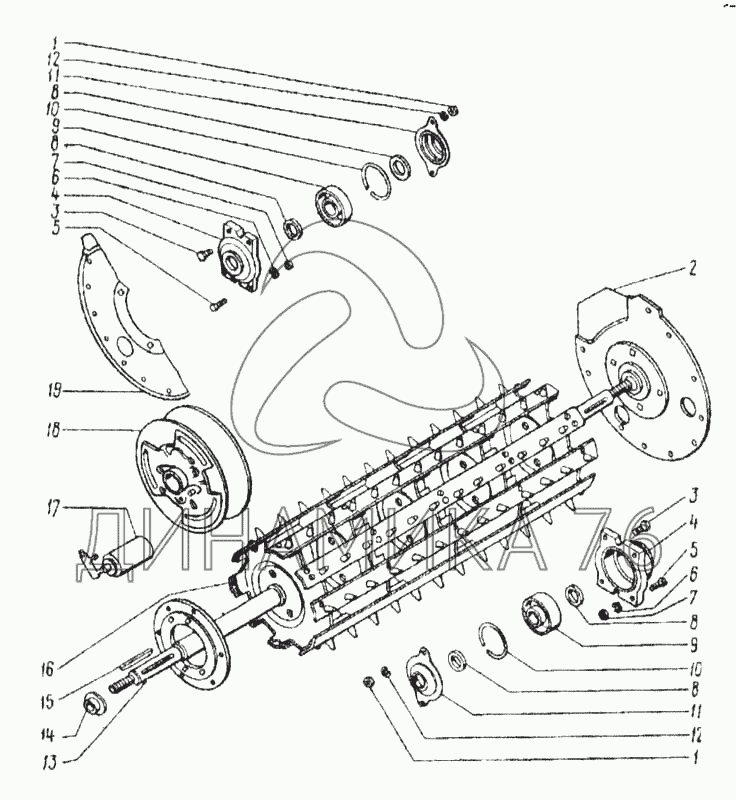 1
12
11
8
10
9
8
7
6
4
3
5
2
19
18
17
ДИНАМИКА 76
3
4
5
6
7
8
9
10
8
11
12
1
16
15
14
13