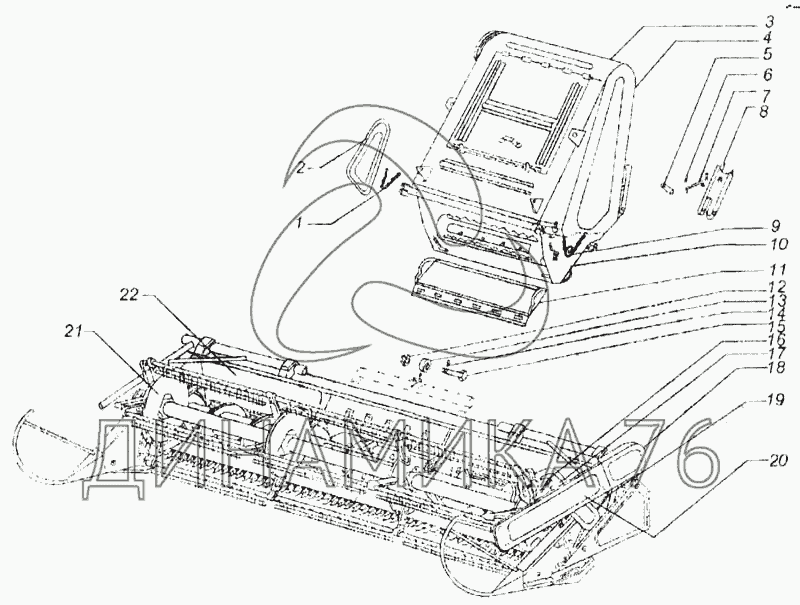 3
4
5
6
7
8
2
1
9
10
11
12
13
14
15
16
17
18
19
20
22
21
ДИНАМИКА 76