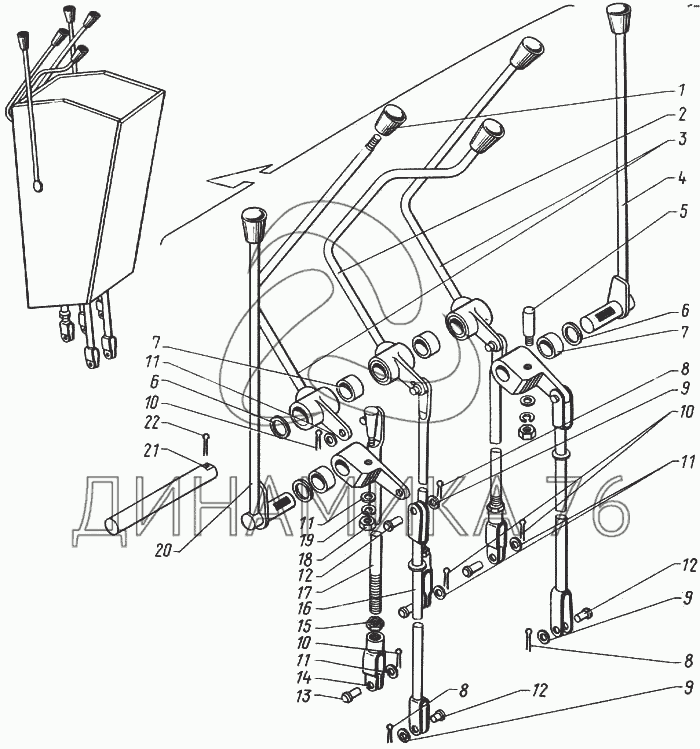 1
2
3
4
5
6
7
8
9
10
11
7
11
6
10
22
21
20
11
19
18
12
17
16
15
10
11
14
13
8
12
9
12
9
8
ДИНАМИКА 76