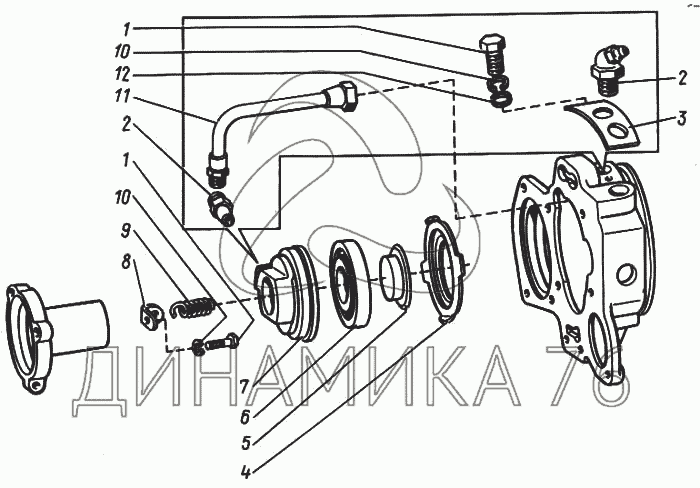 1
10
12
11
2
1
10
9
8
2
3
7
6
5
4
ДИНАМИКА 76