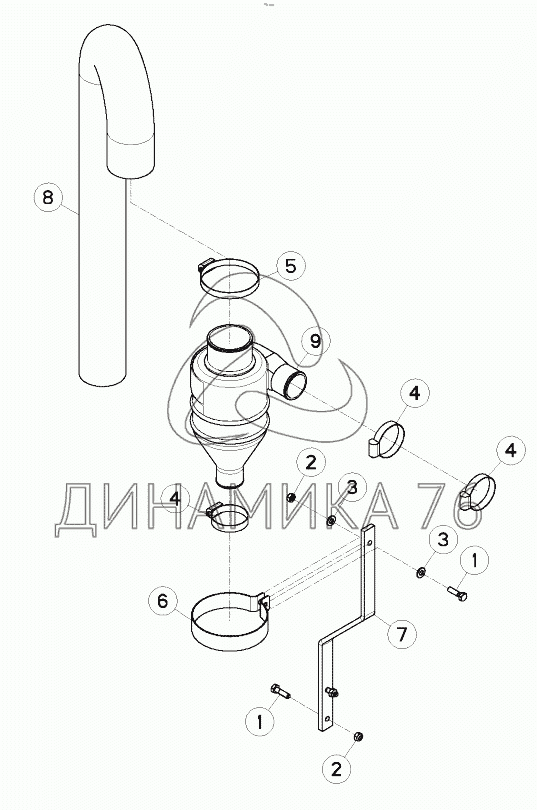 8
5
9
4
4
2
3
4
ДИНАМИКА 76
3
1
6
7
1
2