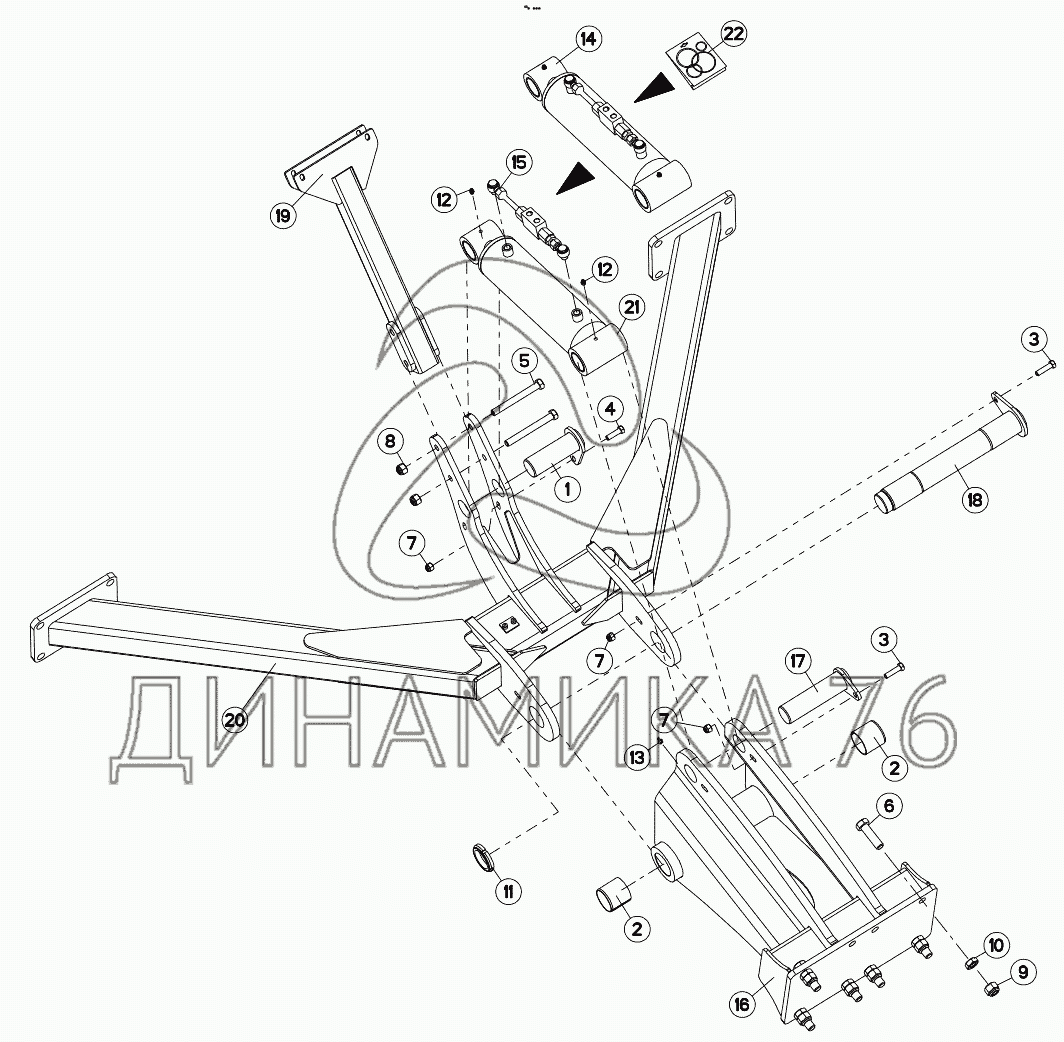 14
22
15
19
12
12
21
3
5
4
8
1
18
7
7
3
17
20
7
13
2
6
11
2
10
9
16
ДИНАМИКА 76